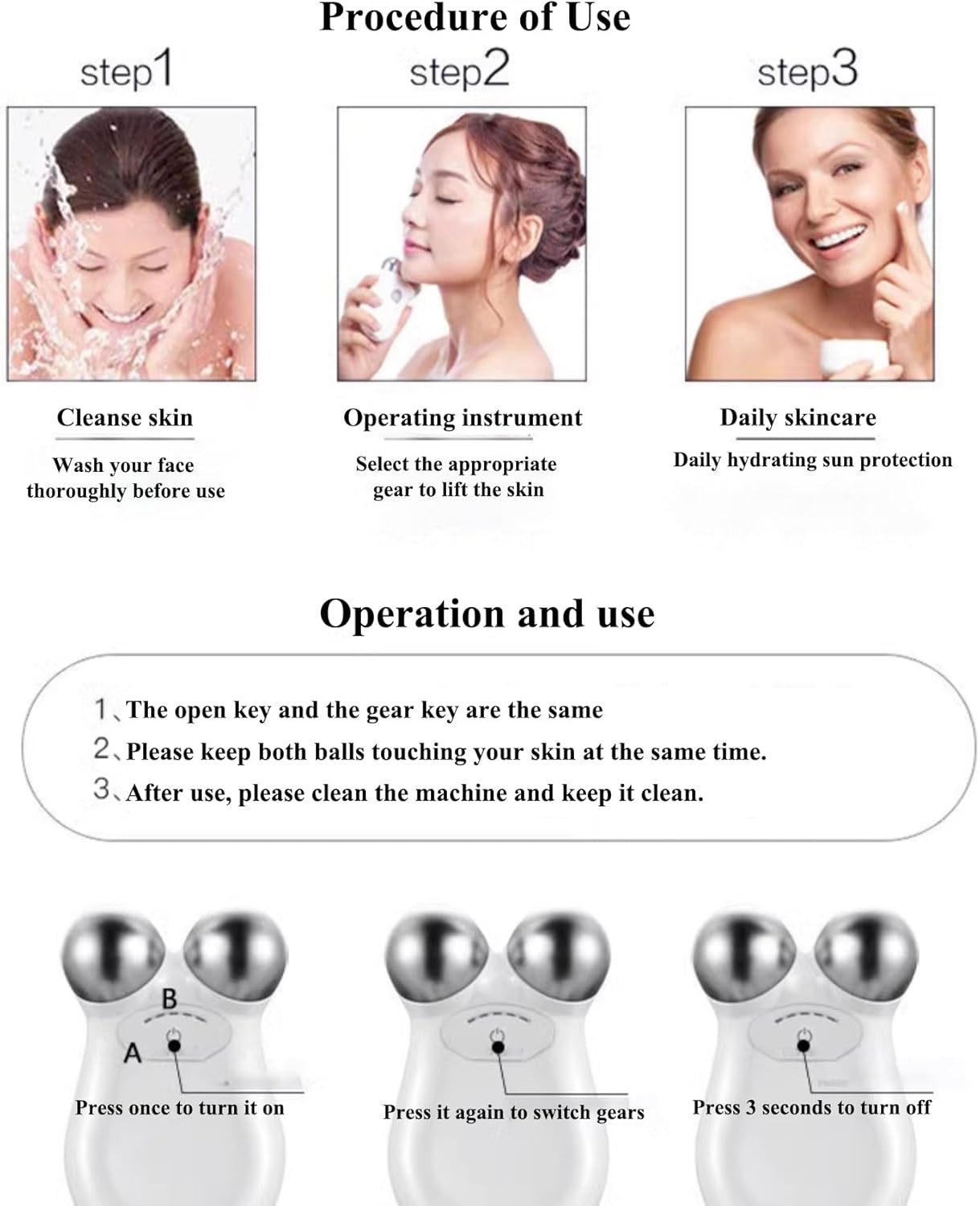 Procedure of Use

step1

step2

step3

Cleanse skin

Wash your face thoroughly before use

Operating instrument

Select the appropriate gear to lift the skin

Daily skincare

Daily hydrating sun protection

Operation and use

1、The open key and the gear key are the same

2、Please keep both balls touching your skin at the same time.

3、After use, please clean the machine and keep it clean.

B

A

Press once to turn it on

Press it again to switch gears

Press 3 seconds to turn off