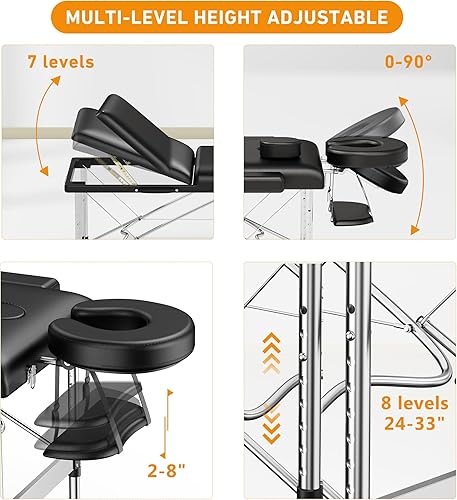 MULTI-LEVEL HEIGHT ADJUSTABLE

7 levels

0-90°

2-8"

8 levels
24-33"