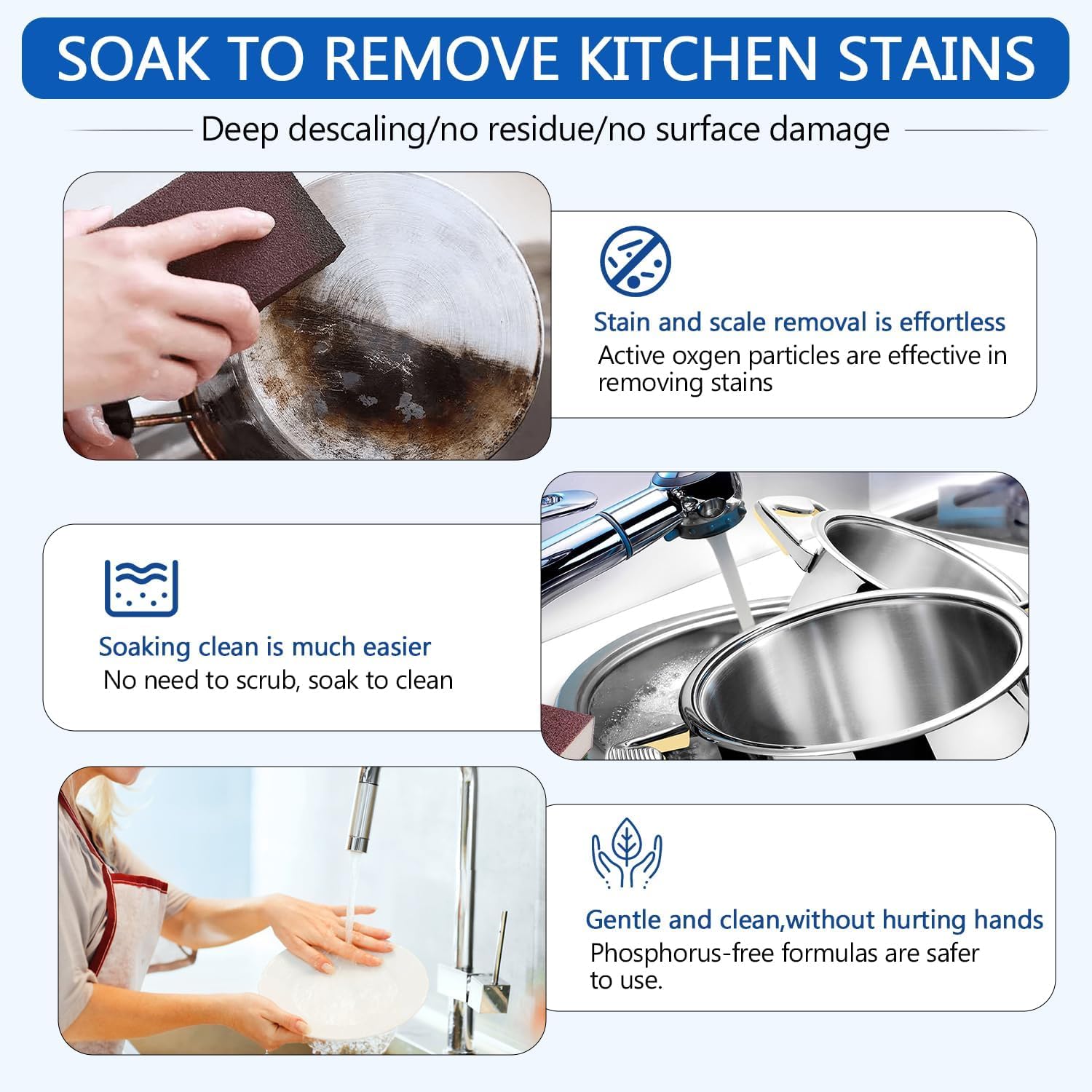 SOAK TO REMOVE KITCHEN STAINS

Deep descaling/no residue/no surface damage

Stain and scale removal is effortless
Active oxgen particles are effective in removing stains

Soaking clean is much easier
No need to scrub, soak to clean

Gentle and clean,without hurting hands
Phosphorus-free formulas are safer to use.