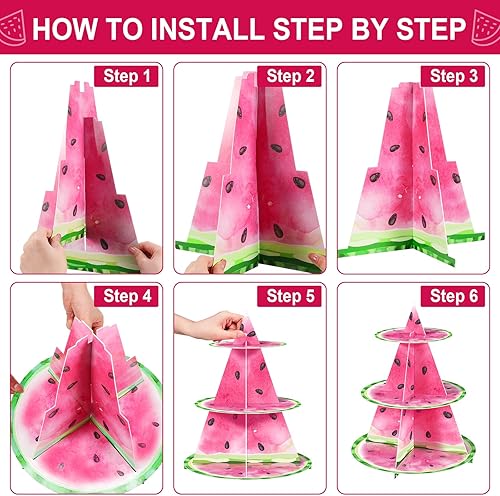 HOW TO INSTALL STEP BY STEP

Step 1

Step 2

Step 3

Step 4

Step 5

Step 6