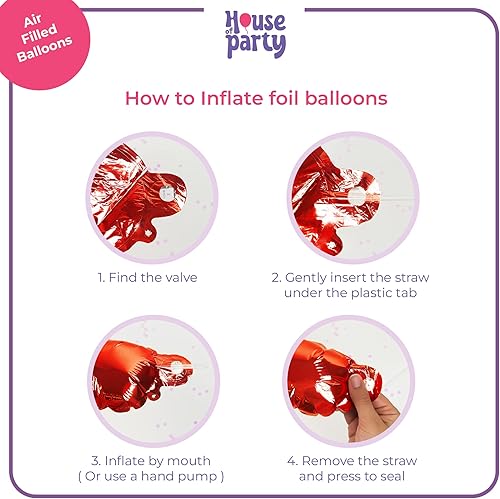 Air Filled Balloons

House of party

How to Inflate foil balloons

1. Find the valve

2. Gently insert the straw under the plastic tab

3. Inflate by mouth ( Or use a hand pump )

4. Remove the straw and press to seal