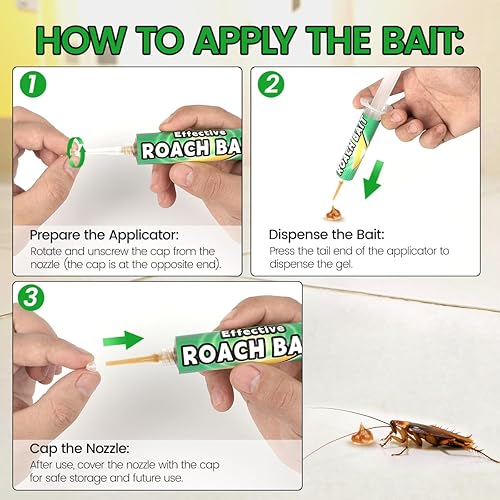 HOW TO APPLY THE BAIT:

1

Effective
ROACH BA

Prepare the Applicator:
Rotate and unscrew the cap from the nozzle (the cap is at the opposite end).

2

ROACH BAIT

Dispense the Bait:
Press the tail end of the applicator to dispense the gel.

3

Effective
ROACH BA

Cap the Nozzle:
After use, cover the nozzle with the cap for safe storage and future use.