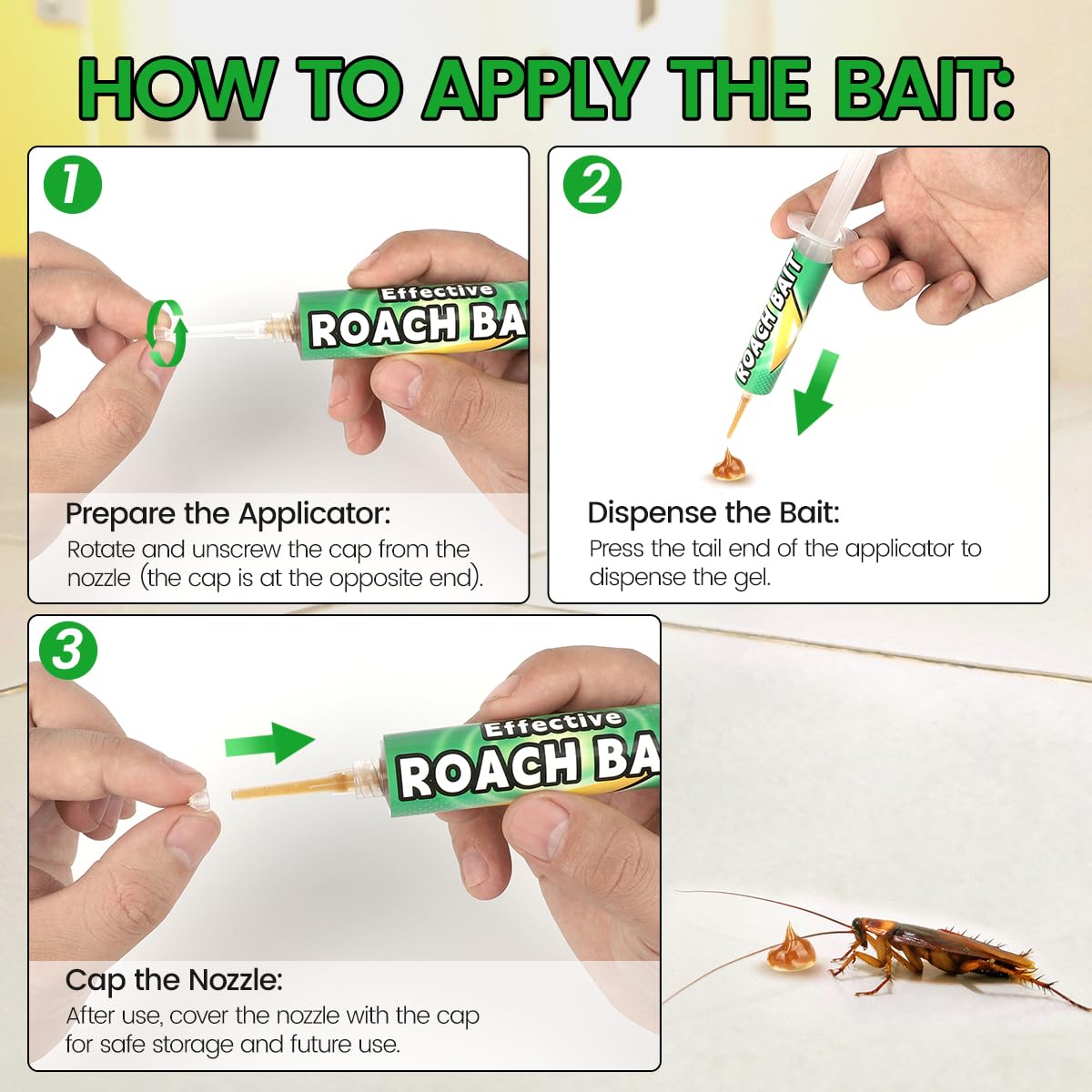 HOW TO APPLY THE BAIT:

1

Effective
ROACH BA

Prepare the Applicator:
Rotate and unscrew the cap from the nozzle (the cap is at the opposite end).

2

ROACH BAIT

Dispense the Bait:
Press the tail end of the applicator to dispense the gel.

3

Effective
ROACH BA

Cap the Nozzle:
After use, cover the nozzle with the cap for safe storage and future use.