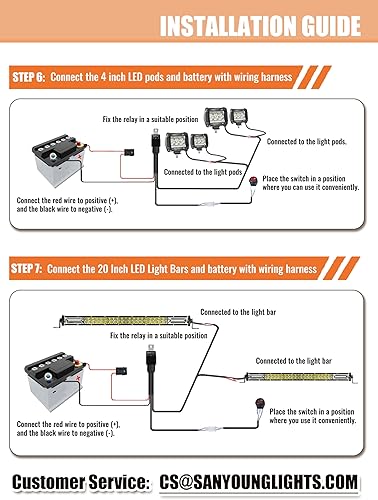 INSTALLATION GUIDE

STEP 6: Connect the 4 inch LED pods and battery with wiring harness

Fix the relay in a suitable position

Connected to the light pods.

Connected to the light pods

Place the switch in a position where you can use it conveniently.

Connect the red wire to positive (+), and the black wire to negative (-).

STEP 7: Connect the 20 Inch LED Light Bars and battery with wiring harness

Connected to the light bar

Fix the relay in a suitable position

Connected to the light bar

Place the switch in a position where you use it conveniently.

Connect the red wire to positive (+), and the black wire to negative (-).

Customer Service: CS@SANYOUNGLIGHTS.COM