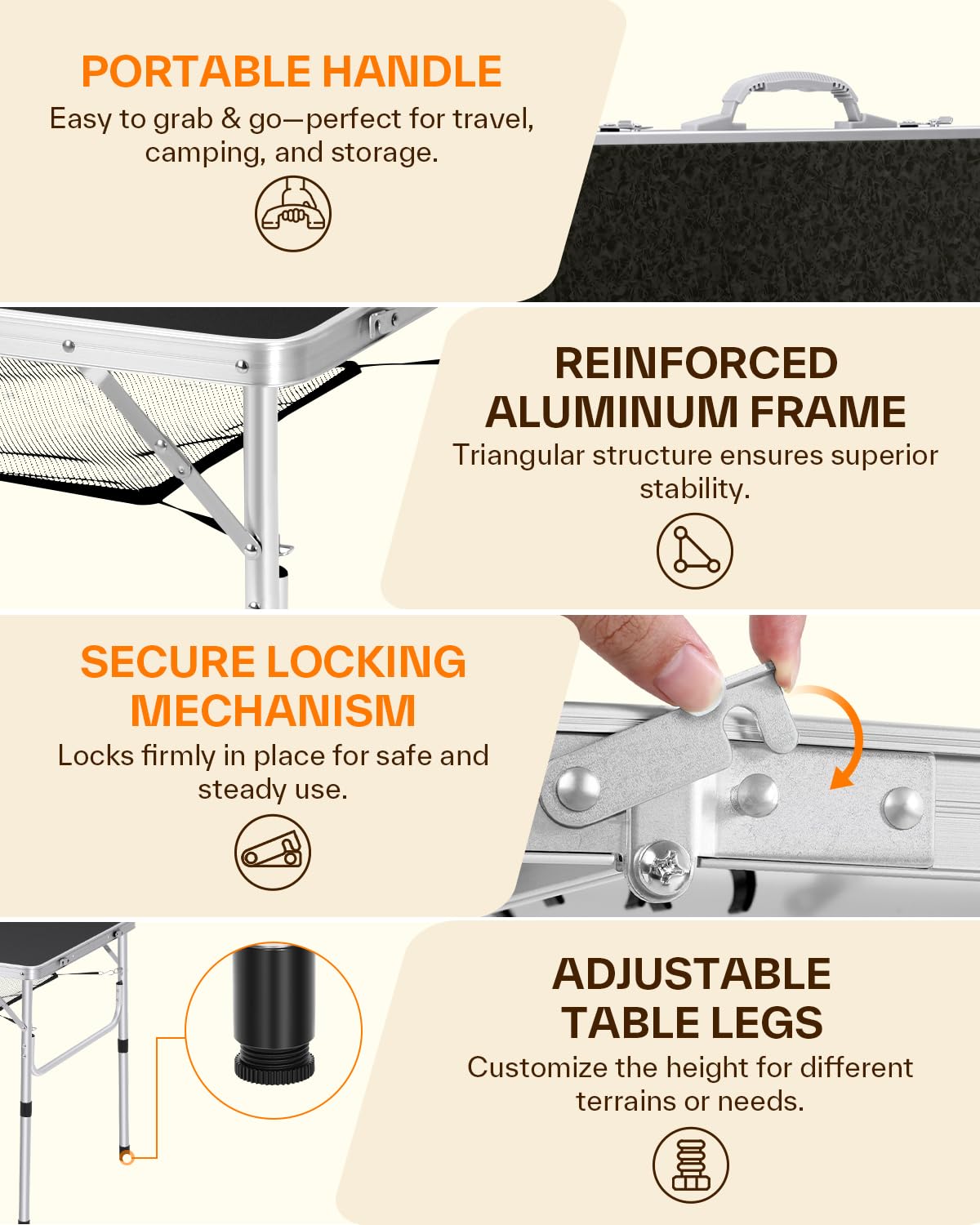 PORTABLE HANDLE

Easy to grab & go—perfect for travel, camping, and storage.

REINFORCED ALUMINUM FRAME

Triangular structure ensures superior stability.

SECURE LOCKING MECHANISM

Locks firmly in place for safe and steady use.

ADJUSTABLE TABLE LEGS

Customize the height for different terrains or needs.