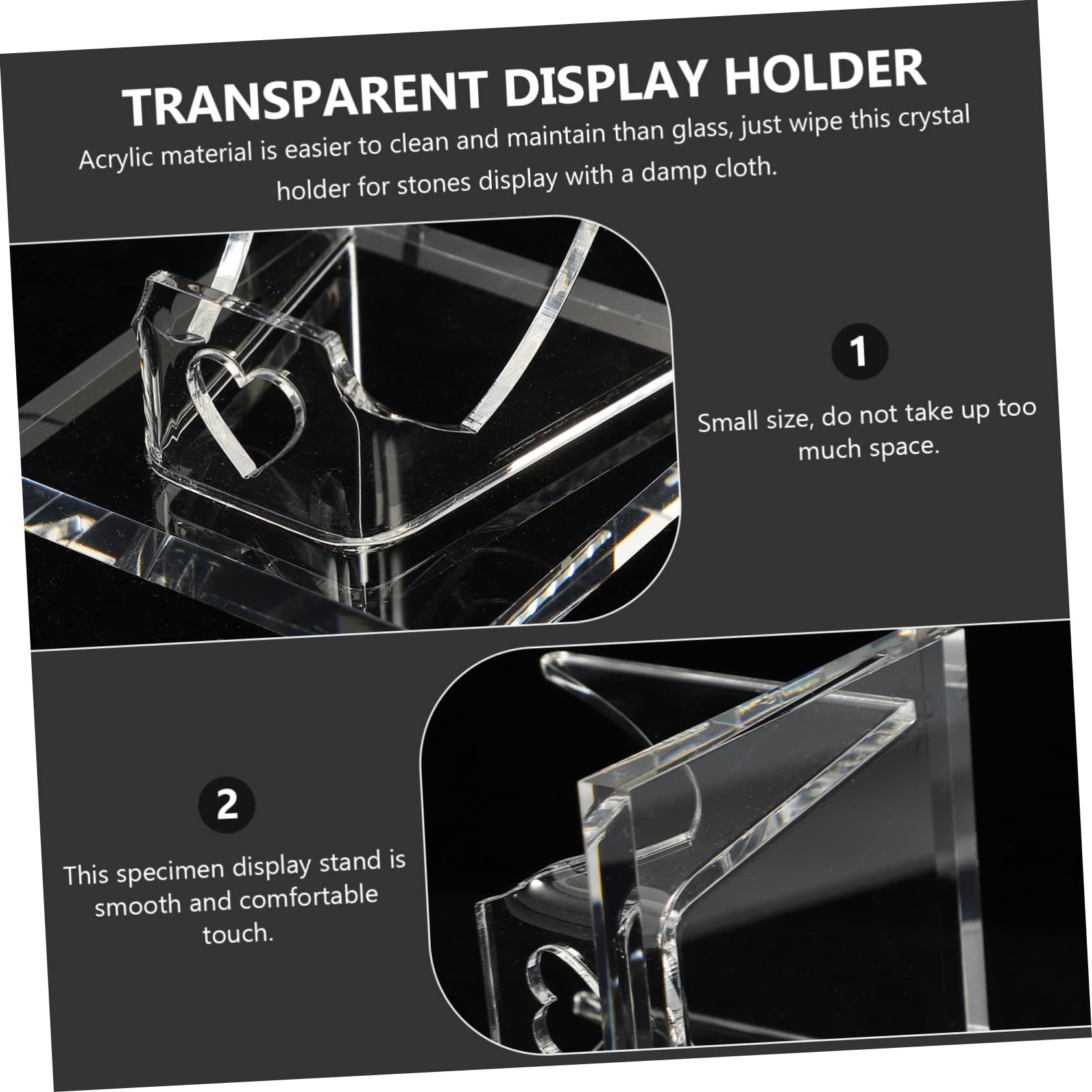 TRANSPARENT DISPLAY HOLDER

Acrylic material is easier to clean and maintain than glass, just wipe this crystal holder for stones display with a damp cloth.

1

Small size, do not take up too much space.

2

This specimen display stand is smooth and comfortable touch.