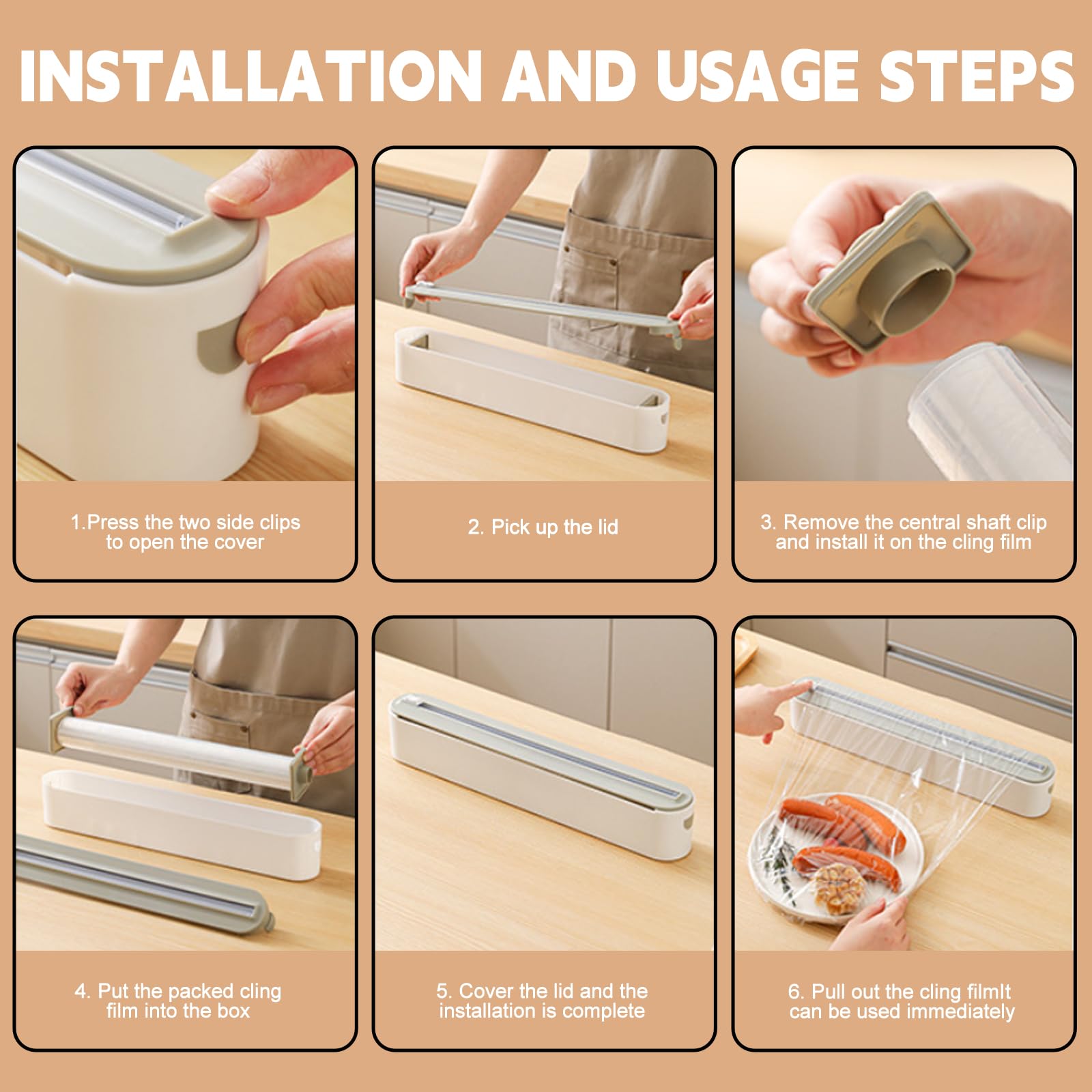 INSTALLATION AND USAGE STEPS

1.Press the two side clips to open the cover

2. Pick up the lid

3. Remove the central shaft clip and install it on the cling film

4. Put the packed cling film into the box

5. Cover the lid and the installation is complete

6. Pull out the cling filmIt can be used immediately