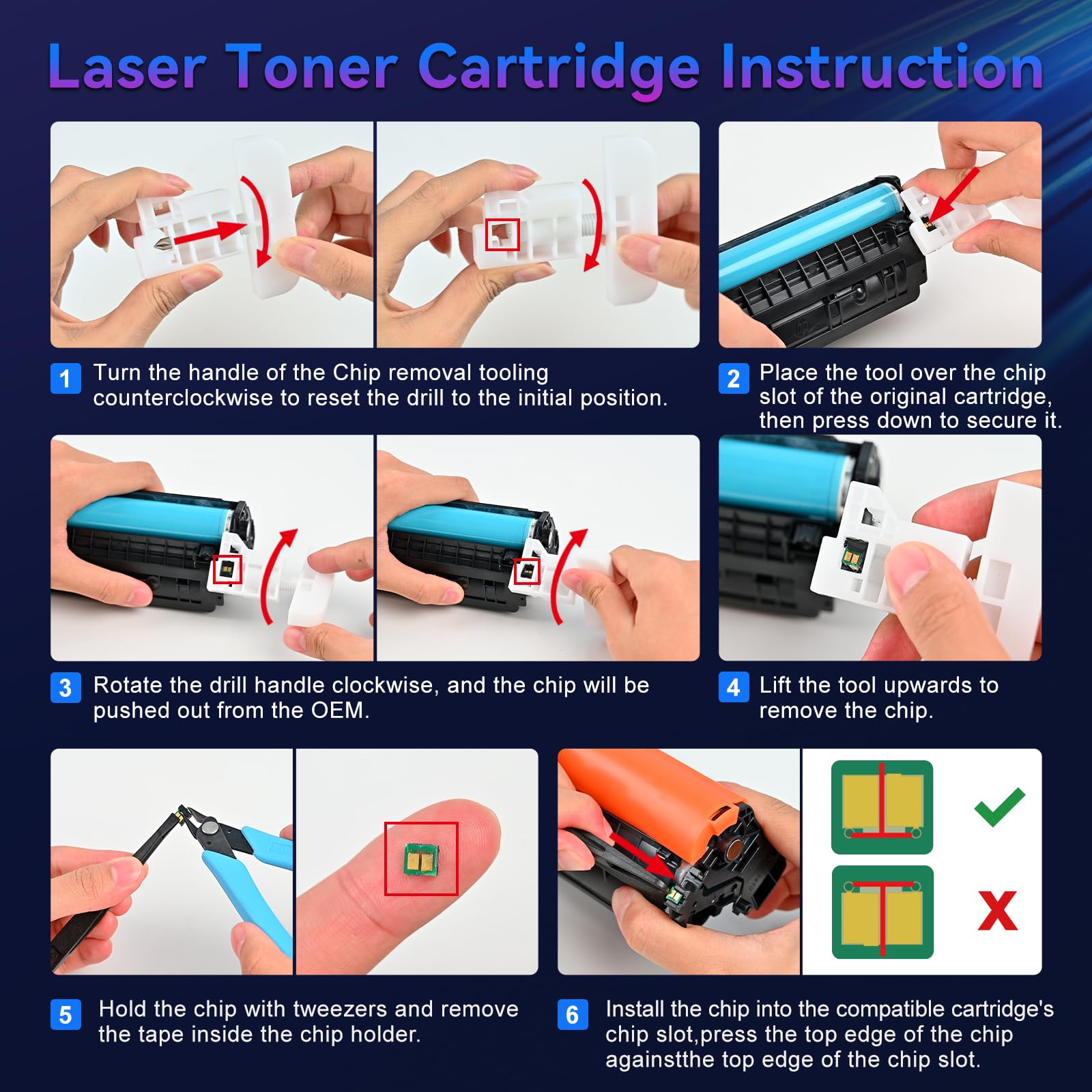 Laser Toner Cartridge Instruction

1 Turn the handle of the Chip removal tooling counterclockwise to reset the drill to the initial position.

2 Place the tool over the chip slot of the original cartridge, then press down to secure it.

3 Rotate the drill handle clockwise, and the chip will be pushed out from the OEM.

4 Lift the tool upwards to remove the chip.

5 Hold the chip with tweezers and remove the tape inside the chip holder.

6 Install the chip into the compatible cartridge's chip slot,press the top edge of the chip againstthe top edge of the chip slot.