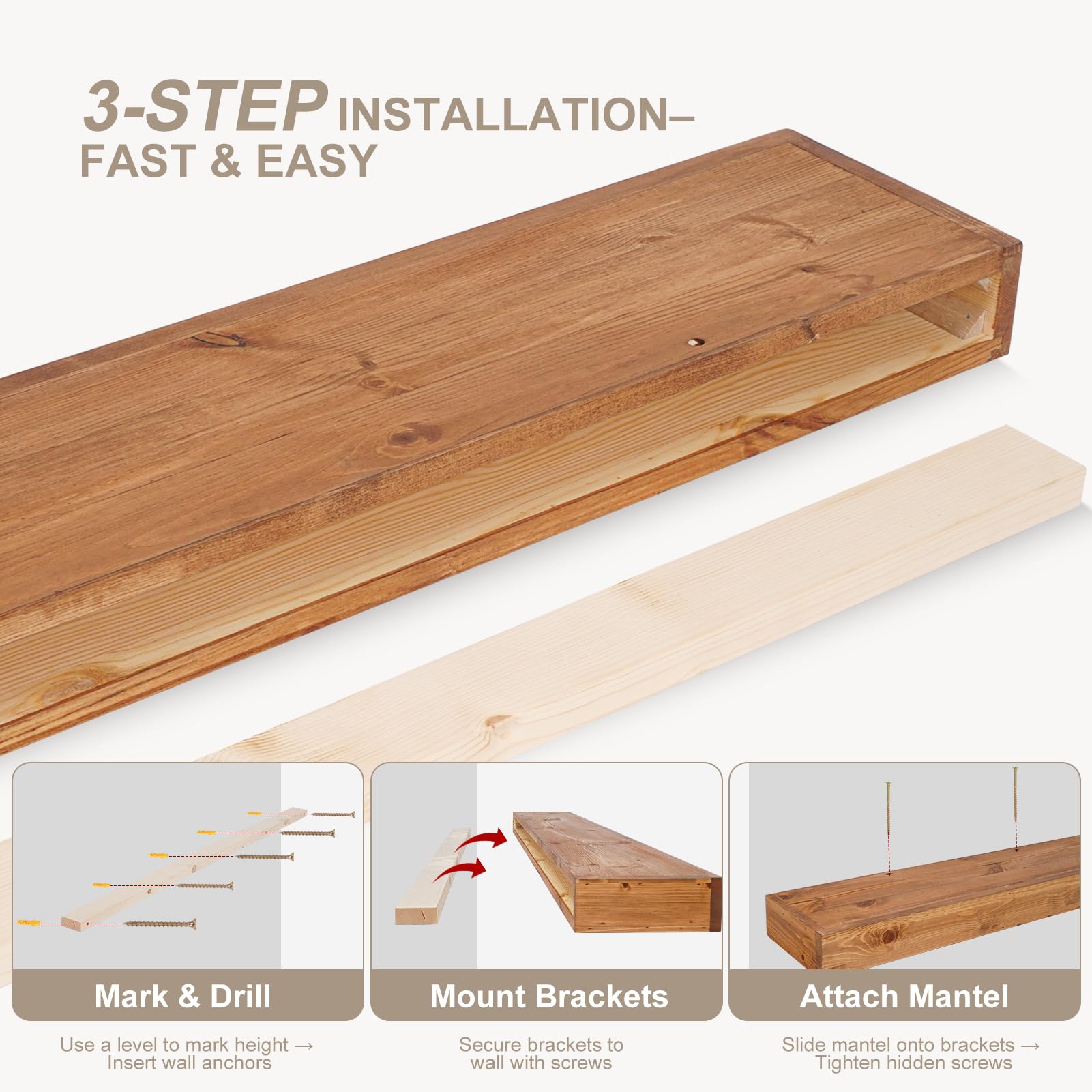 3-STEP INSTALLATION–
FAST & EASY

Mark & Drill

Use a level to mark height → Insert wall anchors

Mount Brackets

Secure brackets to wall with screws

Attach Mantel

Slide mantel onto brackets → Tighten hidden screws