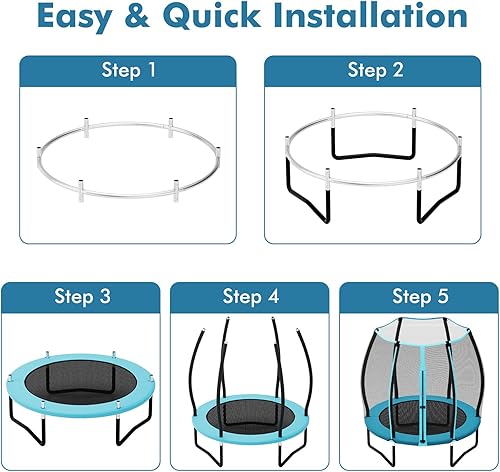 Easy & Quick Installation

Step 1

Step 2

Step 3

Step 4

Step 5