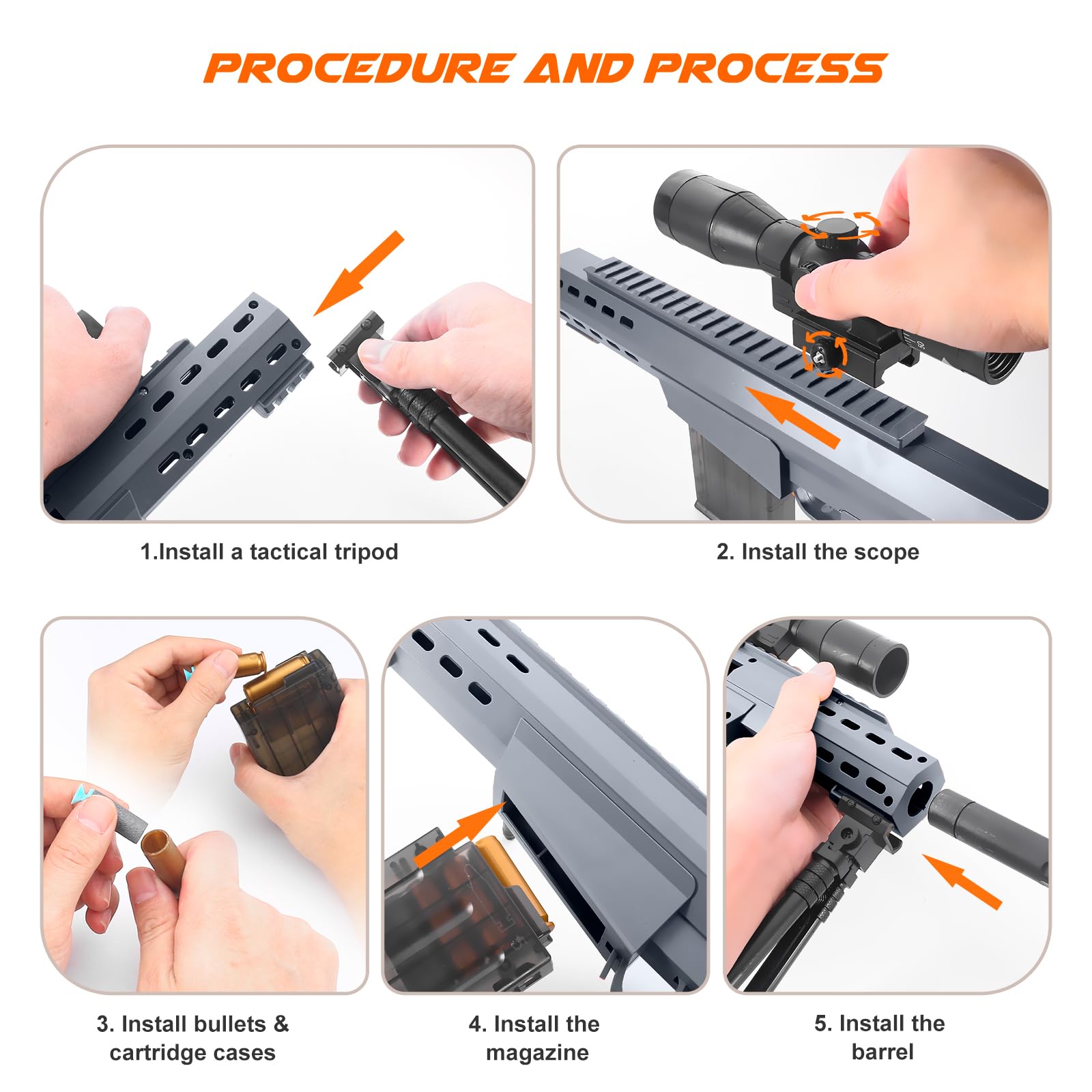 PROCEDURE AND PROCESS

1.Install a tactical tripod

2. Install the scope

3. Install bullets & cartridge cases

4. Install the magazine

5. Install the barrel