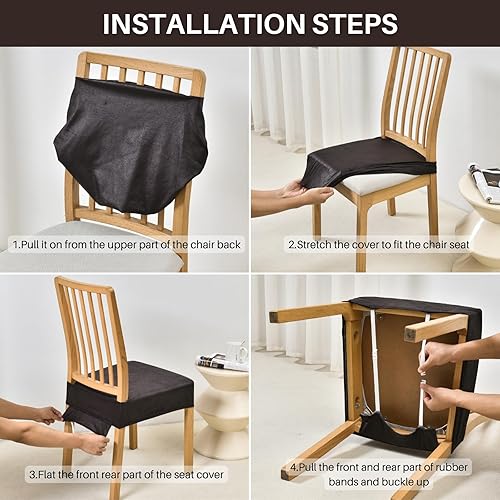 INSTALLATION STEPS

1.Pull it on from the upper part of the chair back

2.Stretch the cover to fit the chair seat

3.Flat the front rear part of the seat cover

4.Pull the front and rear part of rubber bands and buckle up