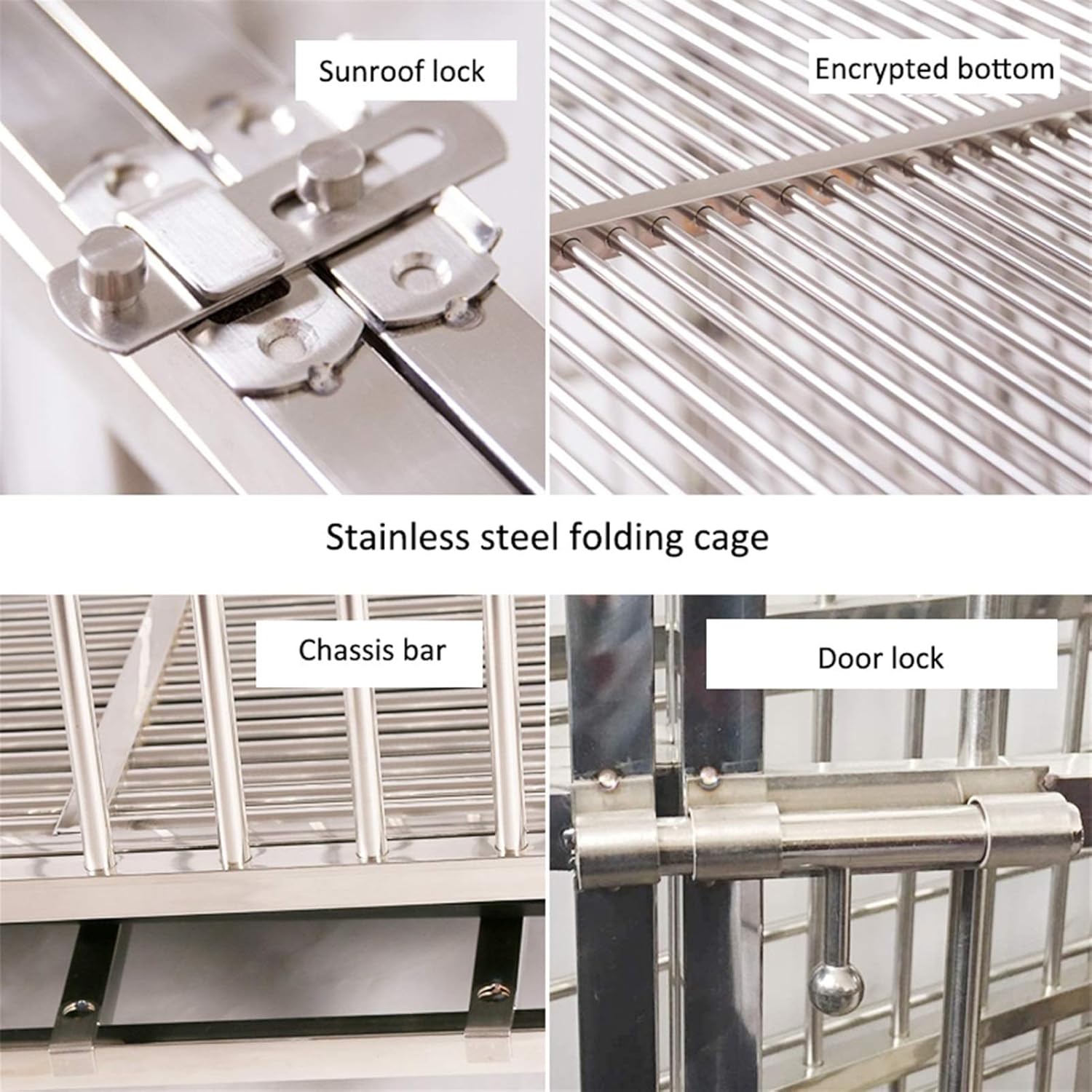 Sunroof lock

Encrypted bottom

Stainless steel folding cage

Chassis bar

Door lock