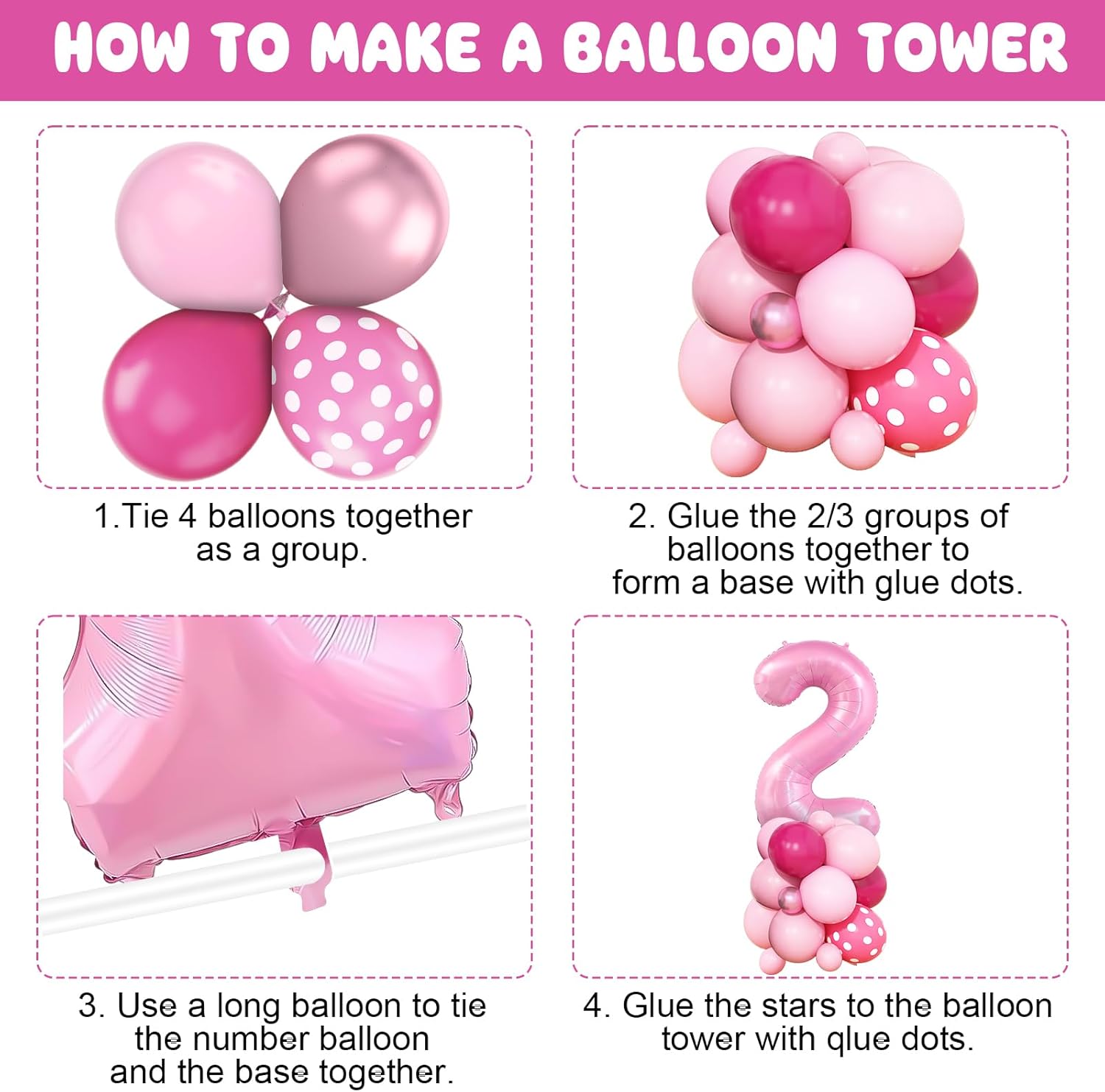 HOW TO MAKE A BALLOON TOWER

1.Tie 4 balloons together as a group.

2. Glue the 2/3 groups of balloons together to form a base with glue dots.

3. Use a long balloon to tie the number balloon and the base together.

4. Glue the stars to the balloon tower with qlue dots.