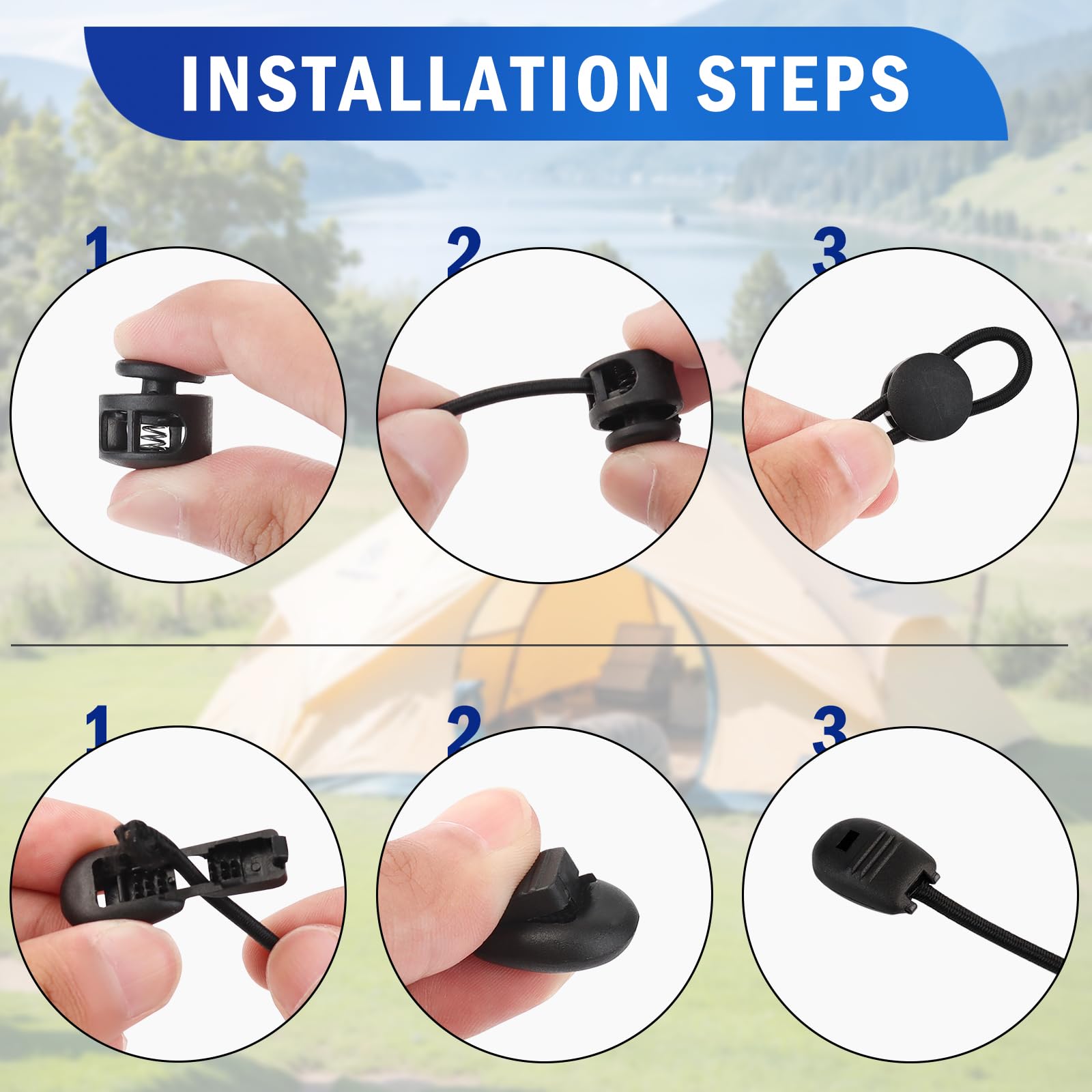 INSTALLATION STEPS

1

2

3

1

2

3