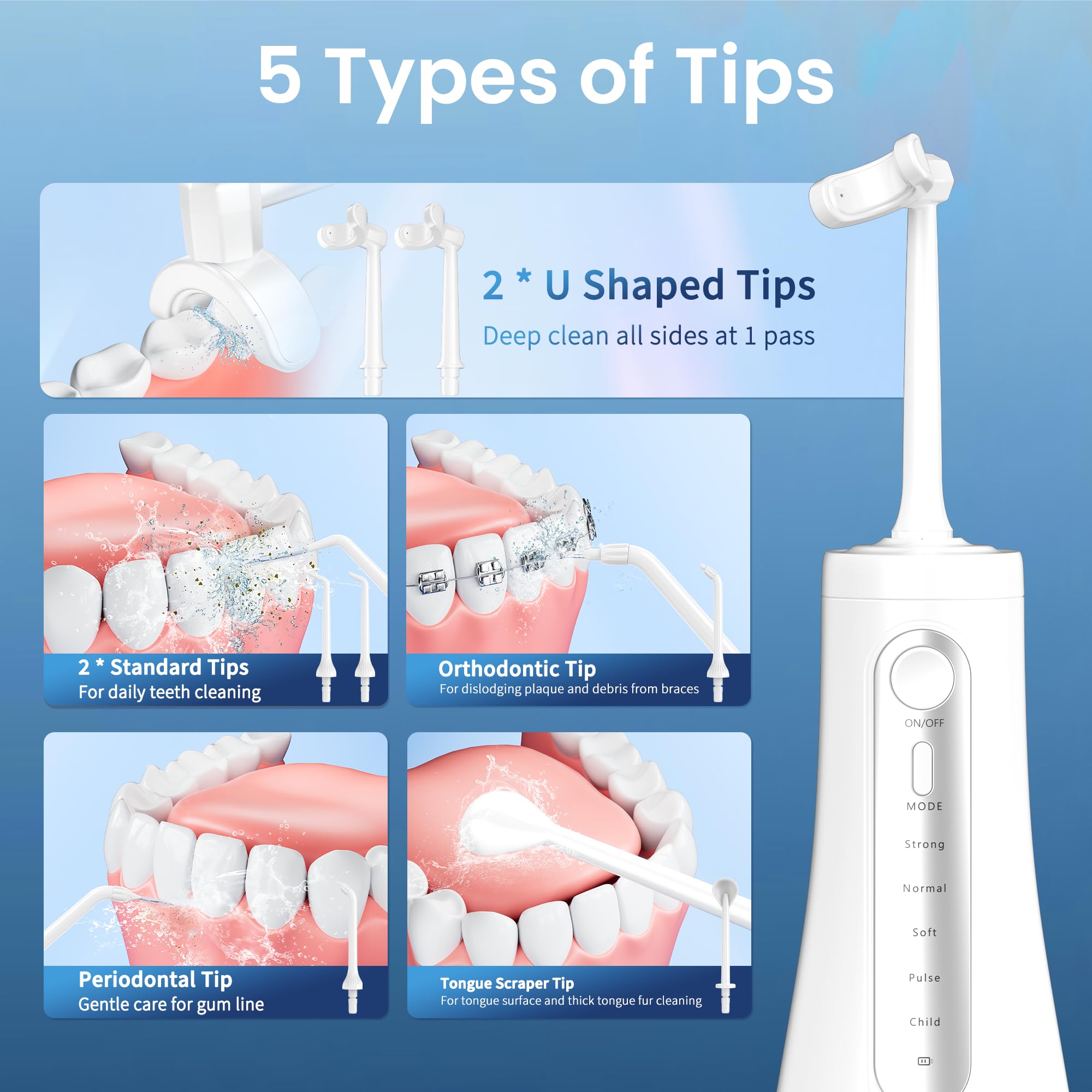 5 Types of Tips

2 * U Shaped Tips
Deep clean all sides at 1 pass

2 * Standard Tips
For daily teeth cleaning

Orthodontic Tip
For dislodging plaque and debris from braces

Periodontal Tip
Gentle care for gum line

Tongue Scraper Tip
For tongue surface and thick tongue fur cleaning

ON/OFF
MODE
Strong
Normal
Soft
Pulse
Child