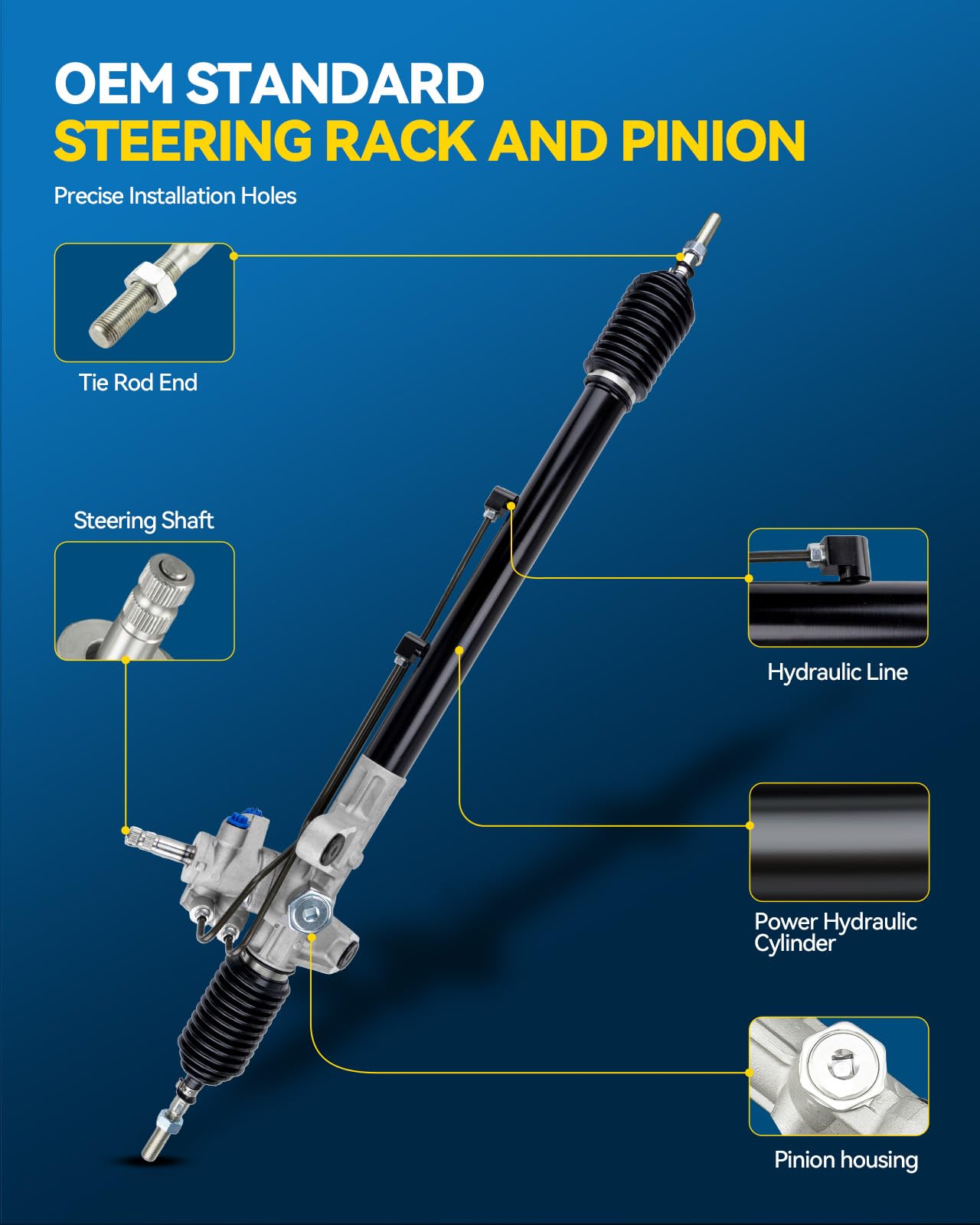 OEM STANDARD
STEERING RACK AND PINION

Precise Installation Holes

Tie Rod End

Steering Shaft

Hydraulic Line

Power Hydraulic Cylinder

Pinion housing