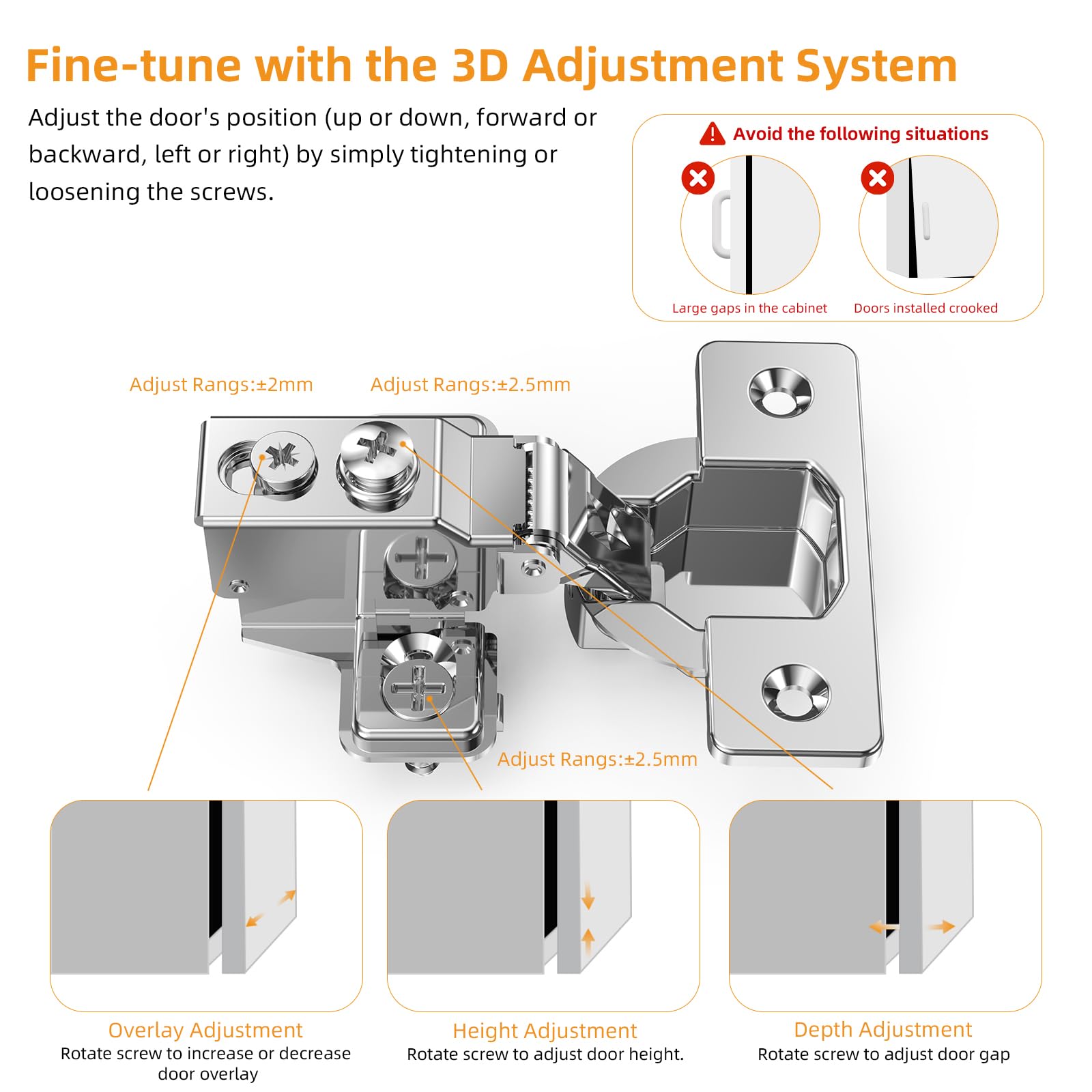 Fine-tune with the 3D Adjustment System

Adjust the door's position (up or down, forward or backward, left or right) by simply tightening or loosening the screws.

Avoid the following situations

Large gaps in the cabinet

Doors installed crooked

Adjust Rangs:±2mm

Adjust Rangs:±2.5mm

Adjust Rangs:±2.5mm

Overlay Adjustment
Rotate screw to increase or decrease door overlay

Height Adjustment
Rotate screw to adjust door height.

Depth Adjustment
Rotate screw to adjust door gap