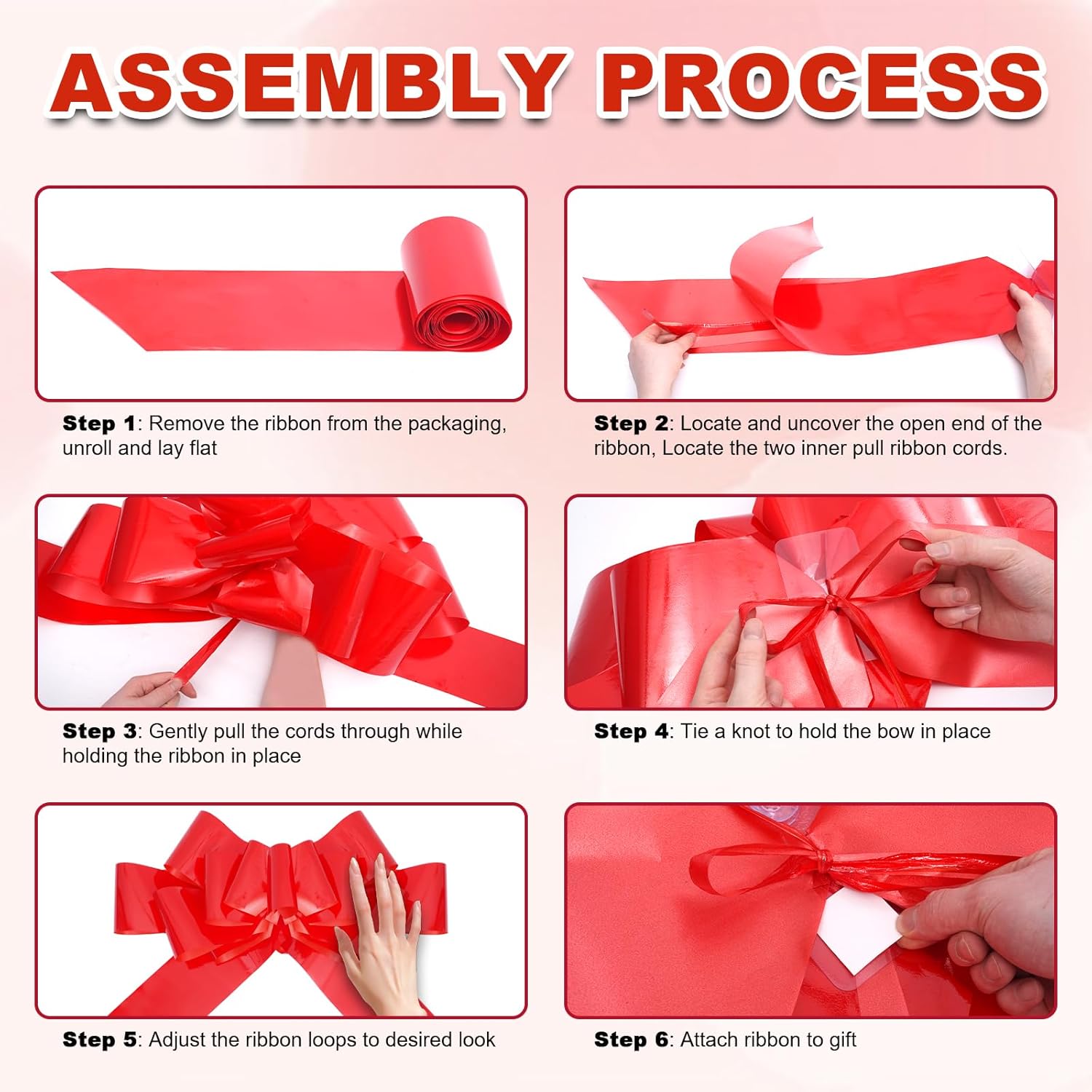 ASSEMBLY PROCESS

Step 1: Remove the ribbon from the packaging, unroll and lay flat

Step 2: Locate and uncover the open end of the ribbon, Locate the two inner pull ribbon cords.

Step 3: Gently pull the cords through while holding the ribbon in place

Step 4: Tie a knot to hold the bow in place

Step 5: Adjust the ribbon loops to desired look

Step 6: Attach ribbon to gift