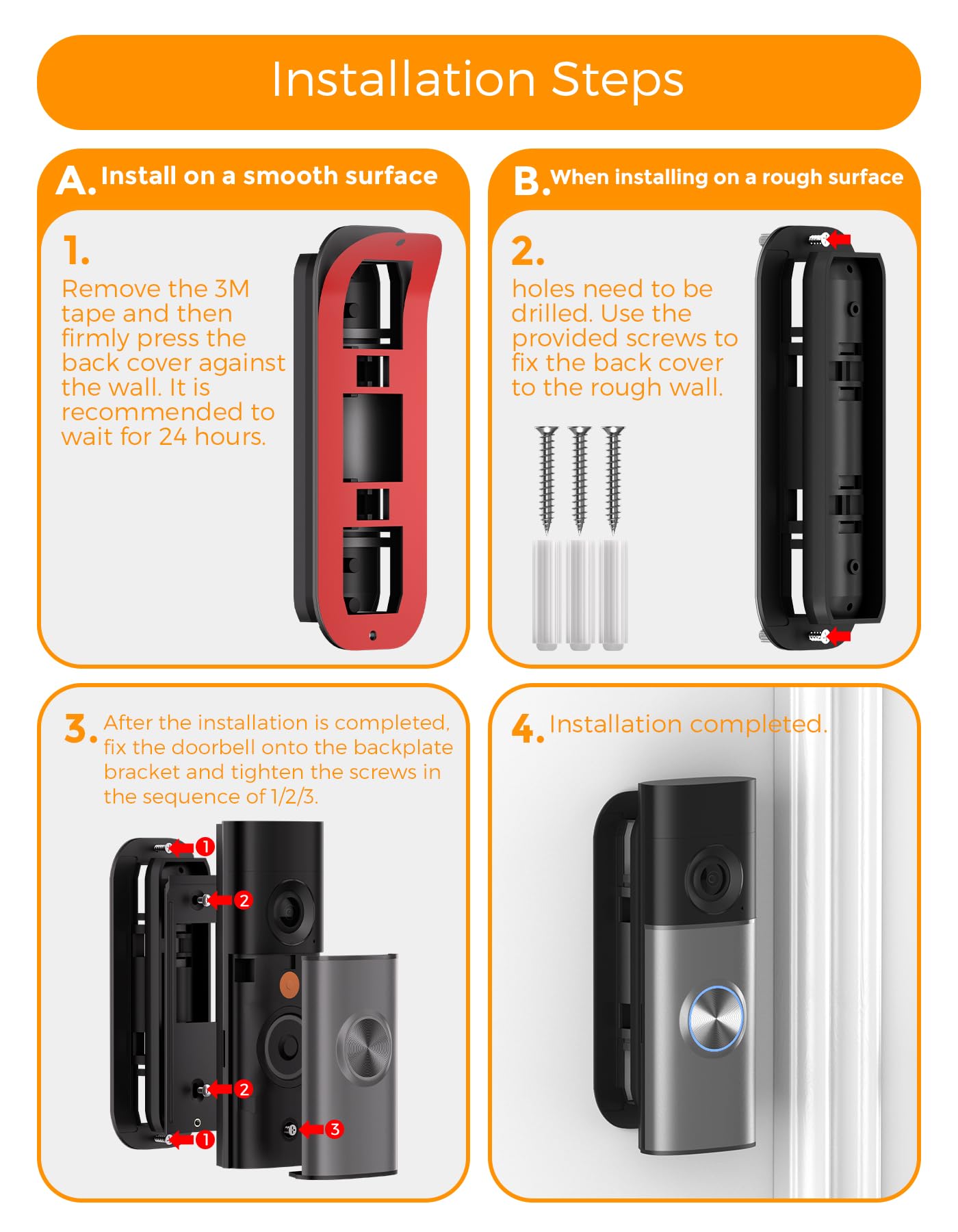 Installation Steps

A. Install on a smooth surface

1.
Remove the 3M tape and then firmly press the back cover against the wall. It is recommended to wait for 24 hours.

B. When installing on a rough surface

2.
holes need to be drilled. Use the provided screws to fix the back cover to the rough wall.

3. After the installation is completed, fix the doorbell onto the backplate bracket and tighten the screws in the sequence of 1/2/3.

1
2
2
1
3

4. Installation completed.