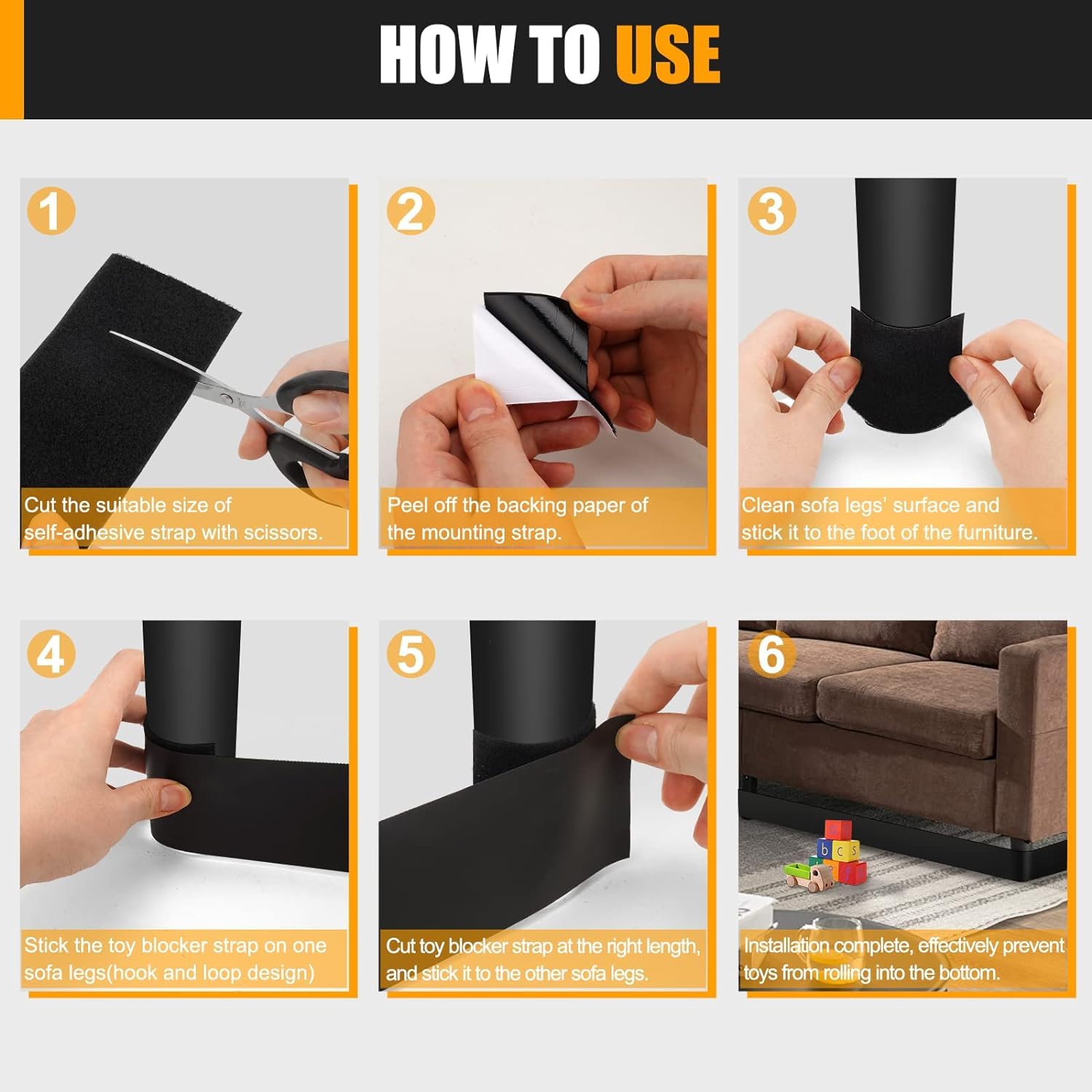 HOW TO USE

1

Cut the suitable size of self-adhesive strap with scissors.

2

Peel off the backing paper of the mounting strap.

3

Clean sofa legs' surface and stick it to the foot of the furniture.

4

Stick the toy blocker strap on one sofa legs(hook and loop design)

5

Cut toy blocker strap at the right length, and stick it to the other sofa legs.

6

b c

Installation complete, effectively prevent toys from rolling into the bottom.