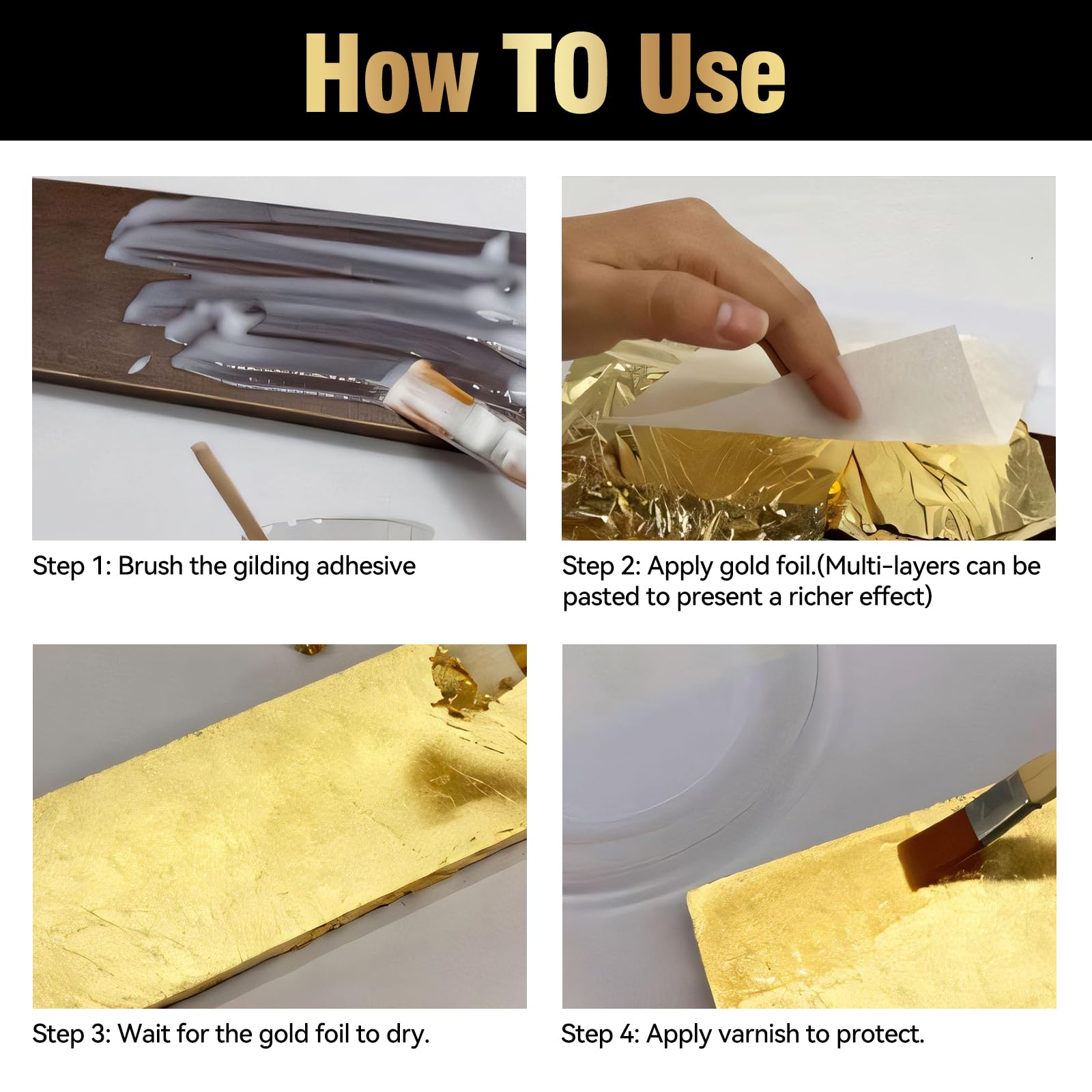 How TO Use

Step 1: Brush the gilding adhesive

Step 2: Apply gold foil.(Multi-layers can be pasted to present a richer effect)

Step 3: Wait for the gold foil to dry.

Step 4: Apply varnish to protect.