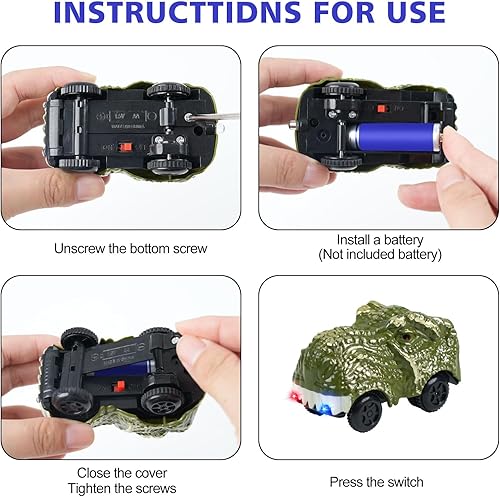 INSTRUCTTIDNS FOR USE

Unscrew the bottom screw

Install a battery
(Not included battery)

Close the cover
Tighten the screws

Press the switch