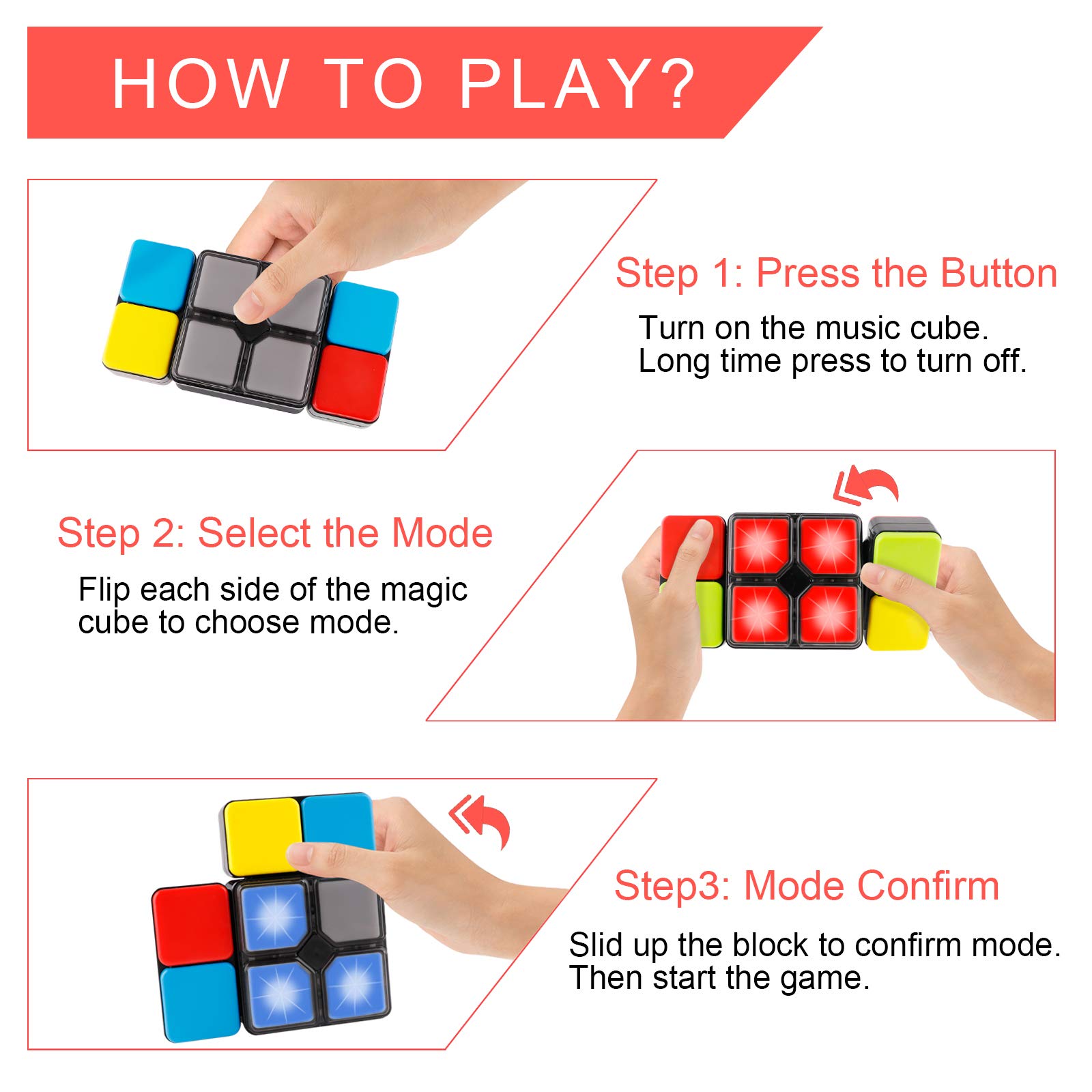 HOW TO PLAY?

Step 1: Press the Button

Turn on the music cube.
Long time press to turn off.

Step 2: Select the Mode

Flip each side of the magic cube to choose mode.

Step3: Mode Confirm

Slid up the block to confirm mode.
Then start the game.