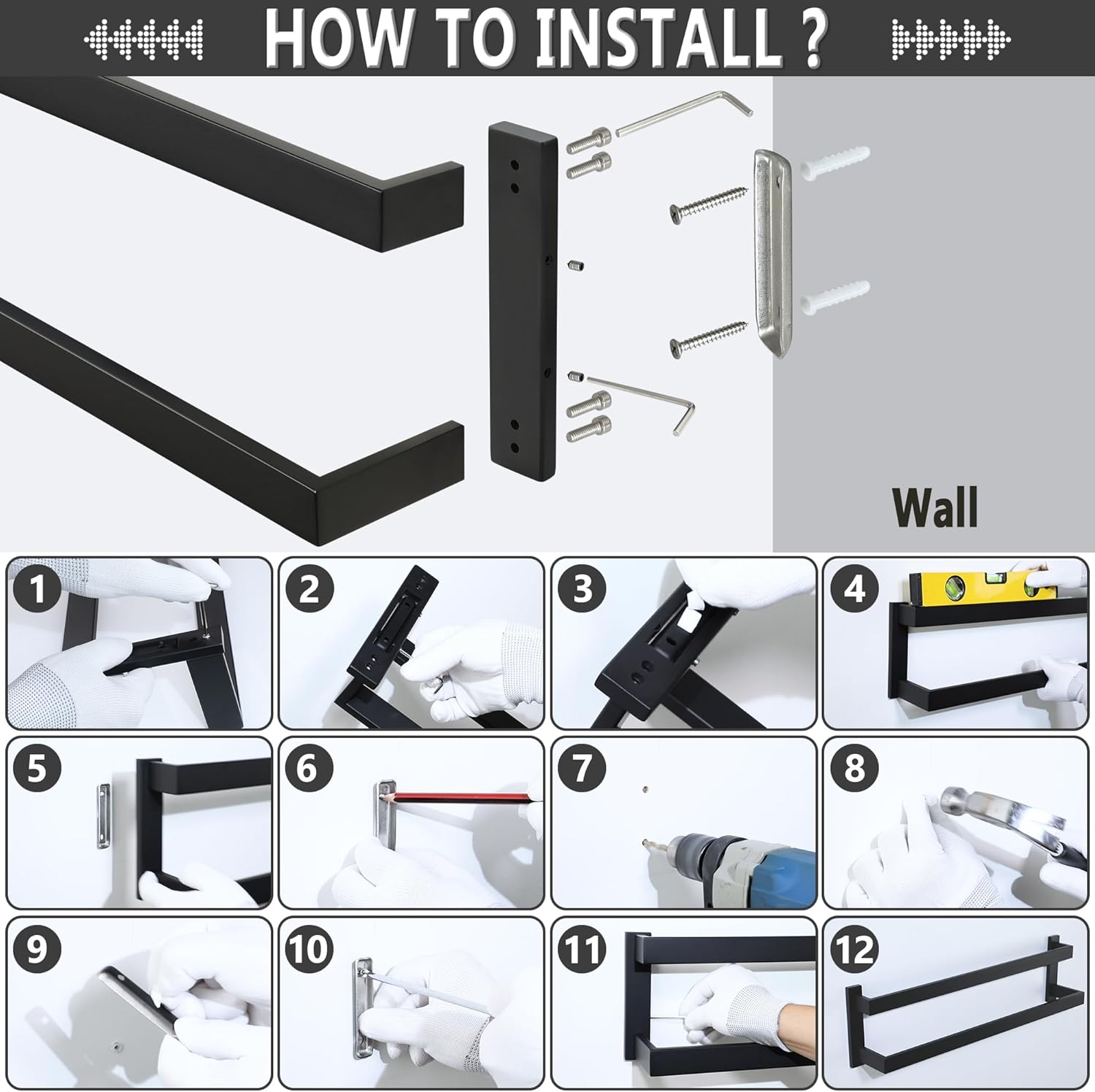 HOW TO INSTALL ?

Wall

1

2

3

4

5

6

7

8

9

10

11

12