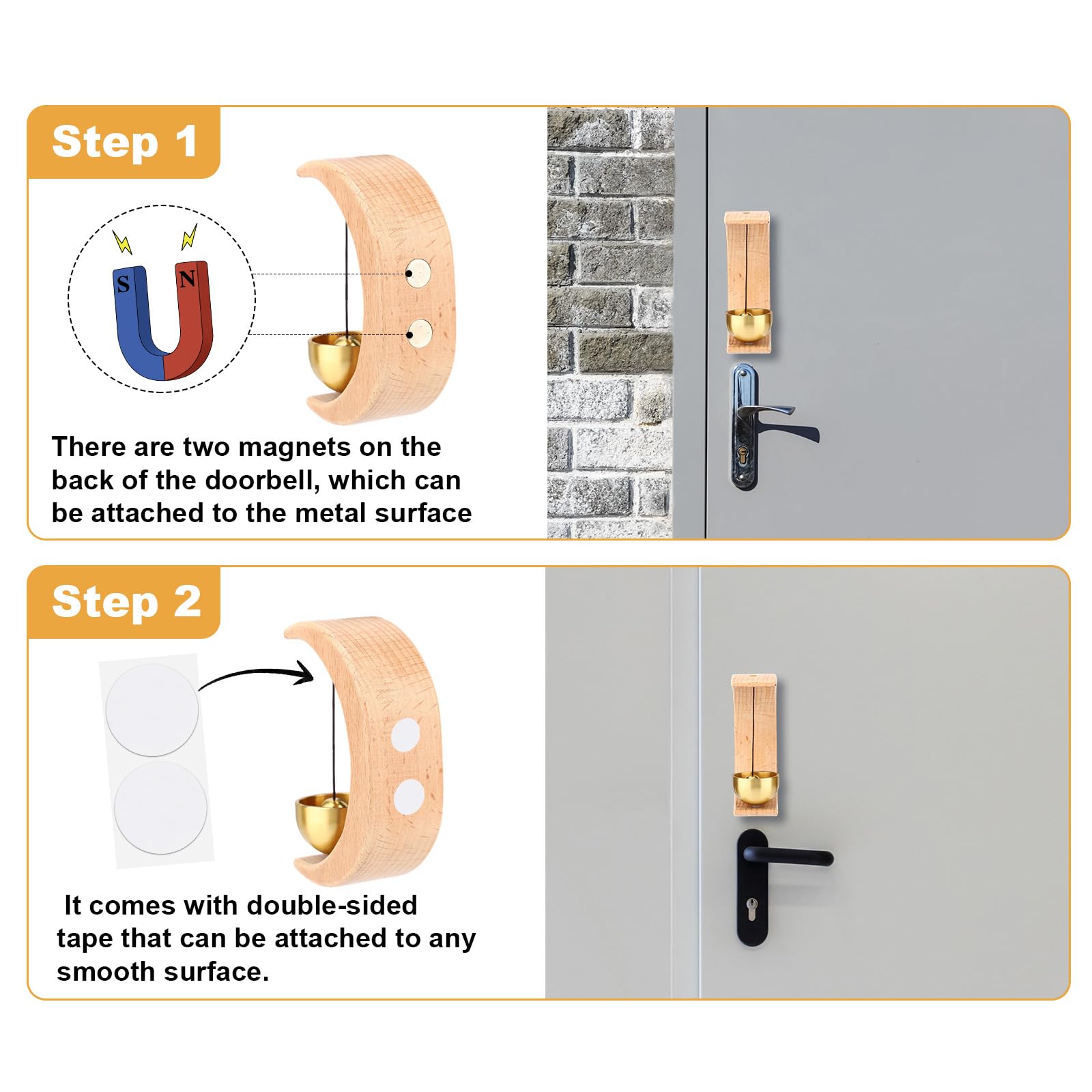 Step 1

S N

There are two magnets on the back of the doorbell, which can be attached to the metal surface

Step 2

It comes with double-sided tape that can be attached to any smooth surface.