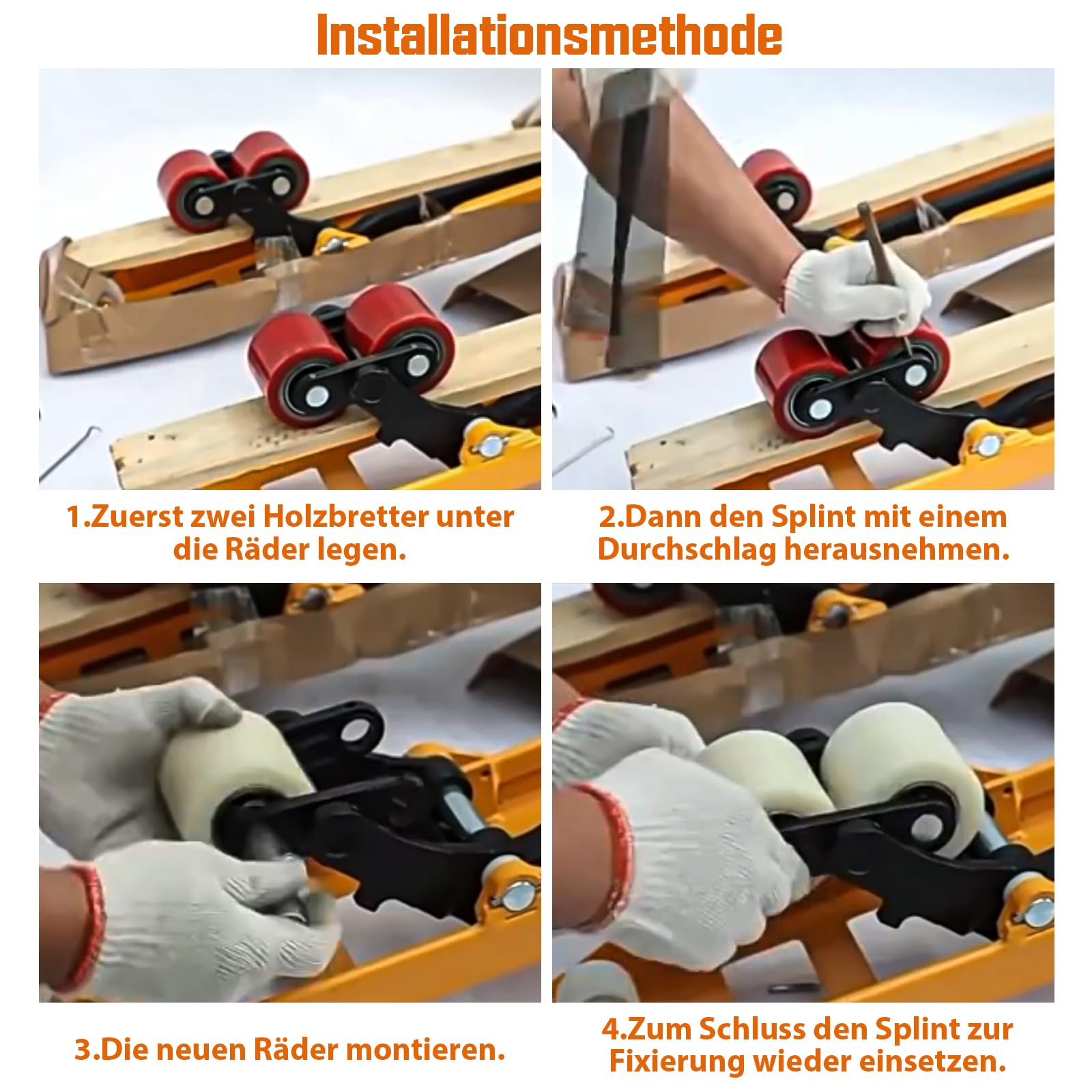 Installationsmethode

1.Zuerst zwei Holzbretter unter die Räder legen.

2.Dann den Splint mit einem Durchschlag herausnehmen.

3.Die neuen Räder montieren.

4.Zum Schluss den Splint zur Fixierung wieder einsetzen.