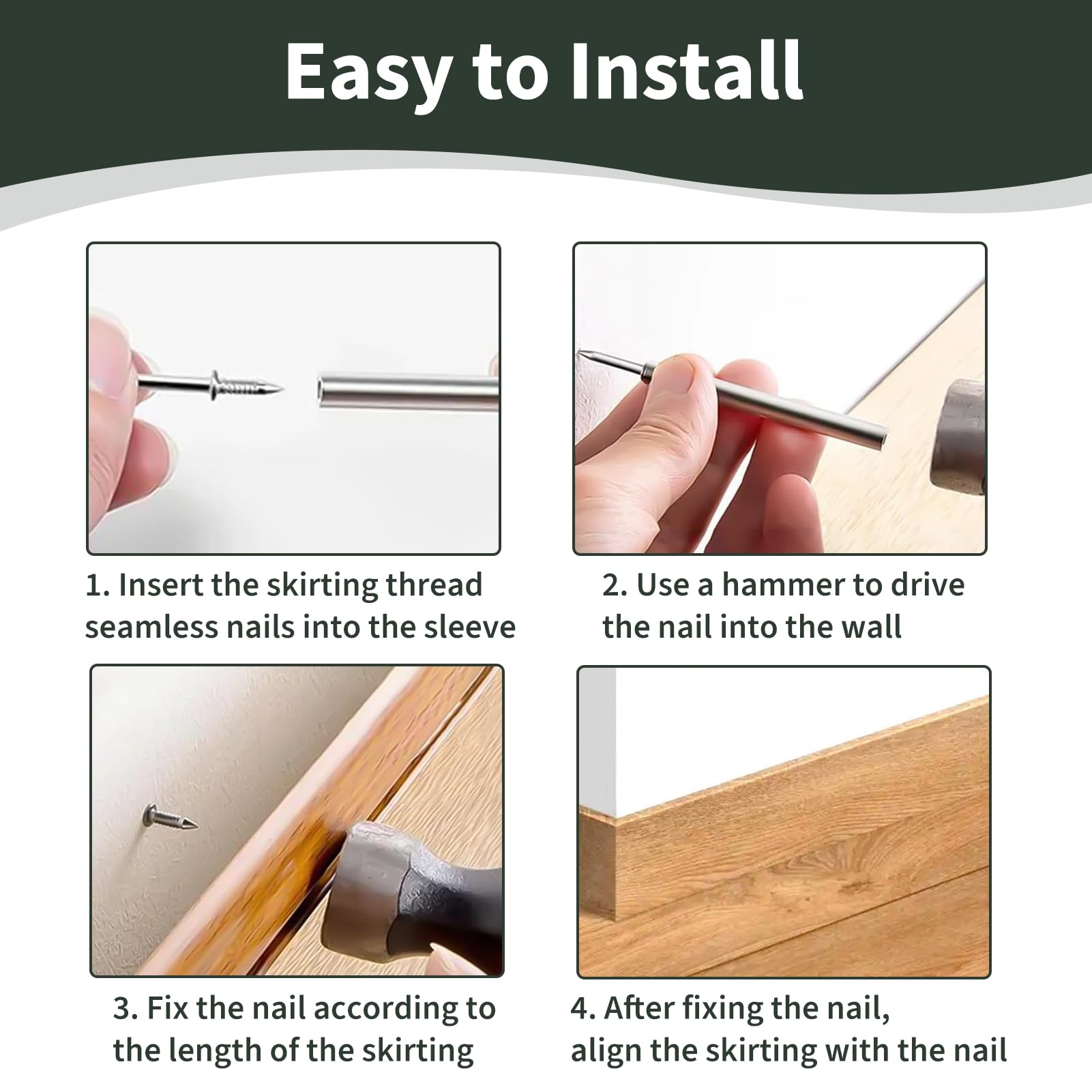 Easy to Install

1. Insert the skirting thread seamless nails into the sleeve

2. Use a hammer to drive the nail into the wall

3. Fix the nail according to the length of the skirting

4. After fixing the nail, align the skirting with the nail