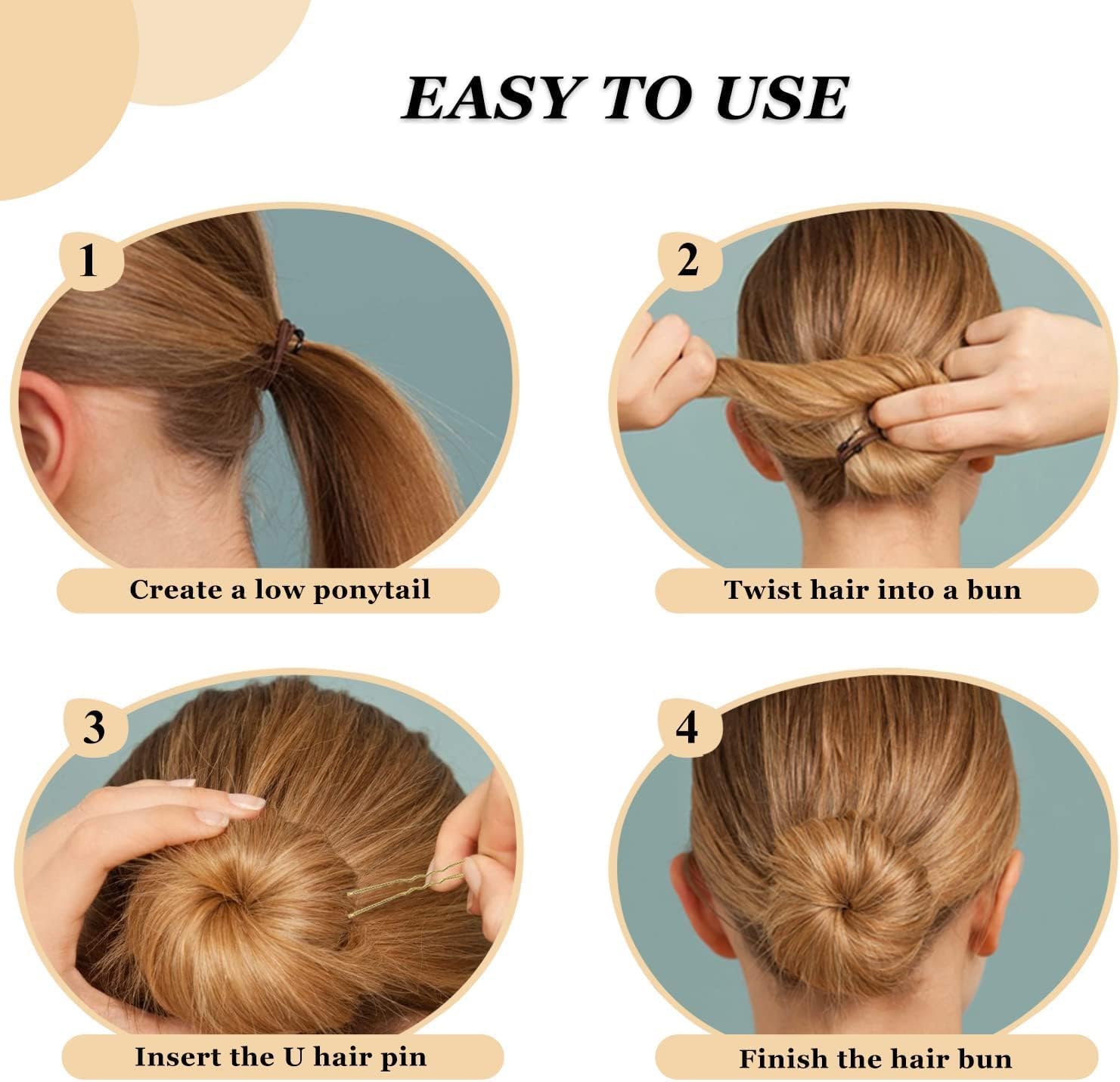 EASY TO USE

1
Create a low ponytail

2
Twist hair into a bun

3
Insert the U hair pin

4
Finish the hair bun