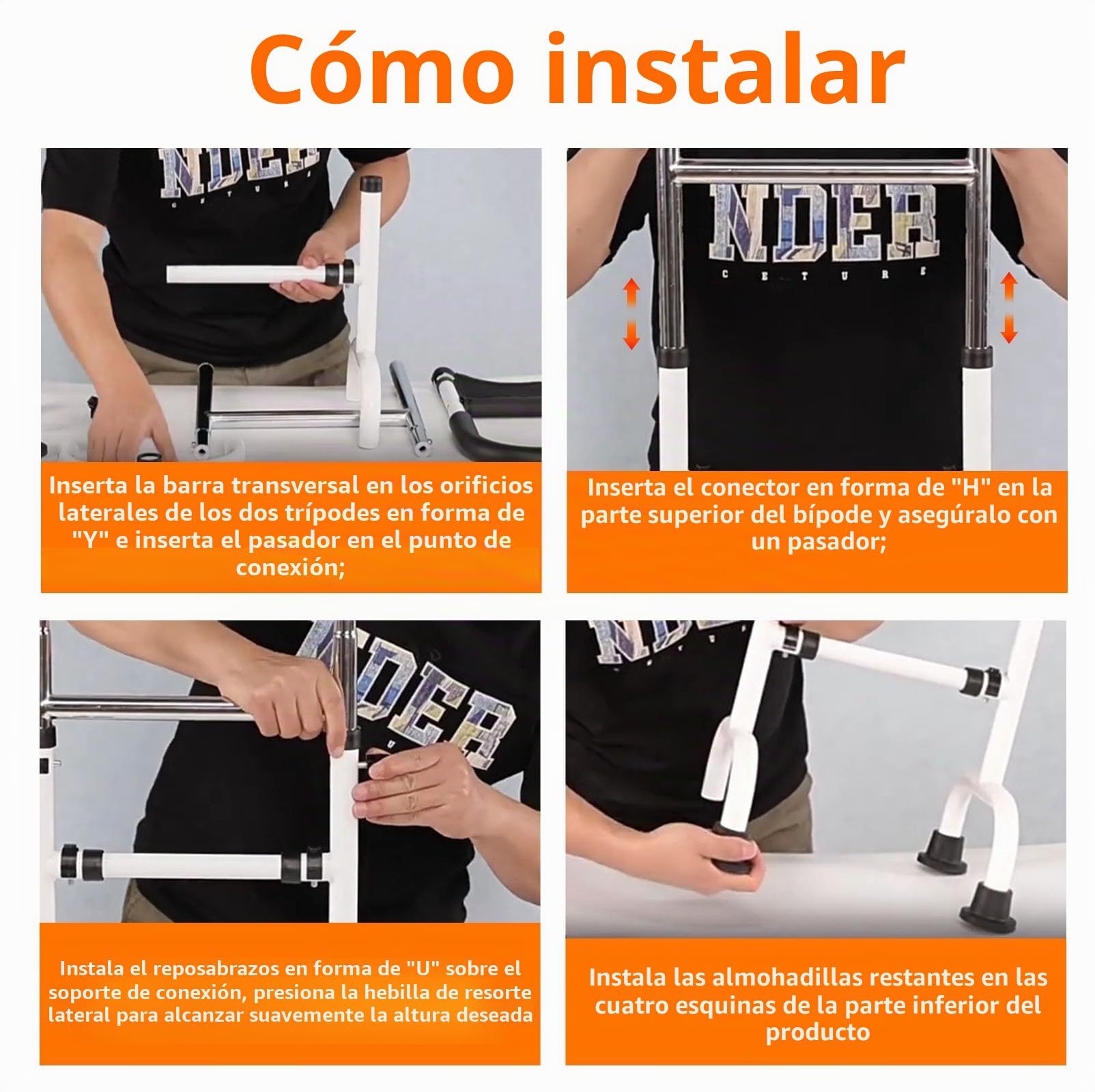 Cómo instalar

NDER
CETURE

Inserta la barra transversal en los orificios laterales de los dos trípodes en forma de "Y" e inserta el pasador en el punto de conexión;

NDER
CETURE

Inserta el conector en forma de "H" en la parte superior del bípode y asegúralo con un pasador;

NDER

Instala el reposabrazos en forma de "U" sobre el soporte de conexión, presiona la hebilla de resorte lateral para alcanzar suavemente la altura deseada

NDER

Instala las almohadillas restantes en las cuatro esquinas de la parte inferior del producto