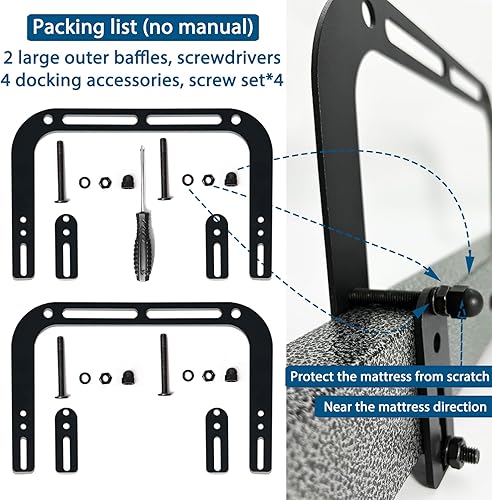 Packing list (no manual)

2 large outer baffles, screwdrivers
4 docking accessories, screw set*4

Protect the mattress from scratch

Near the mattress direction