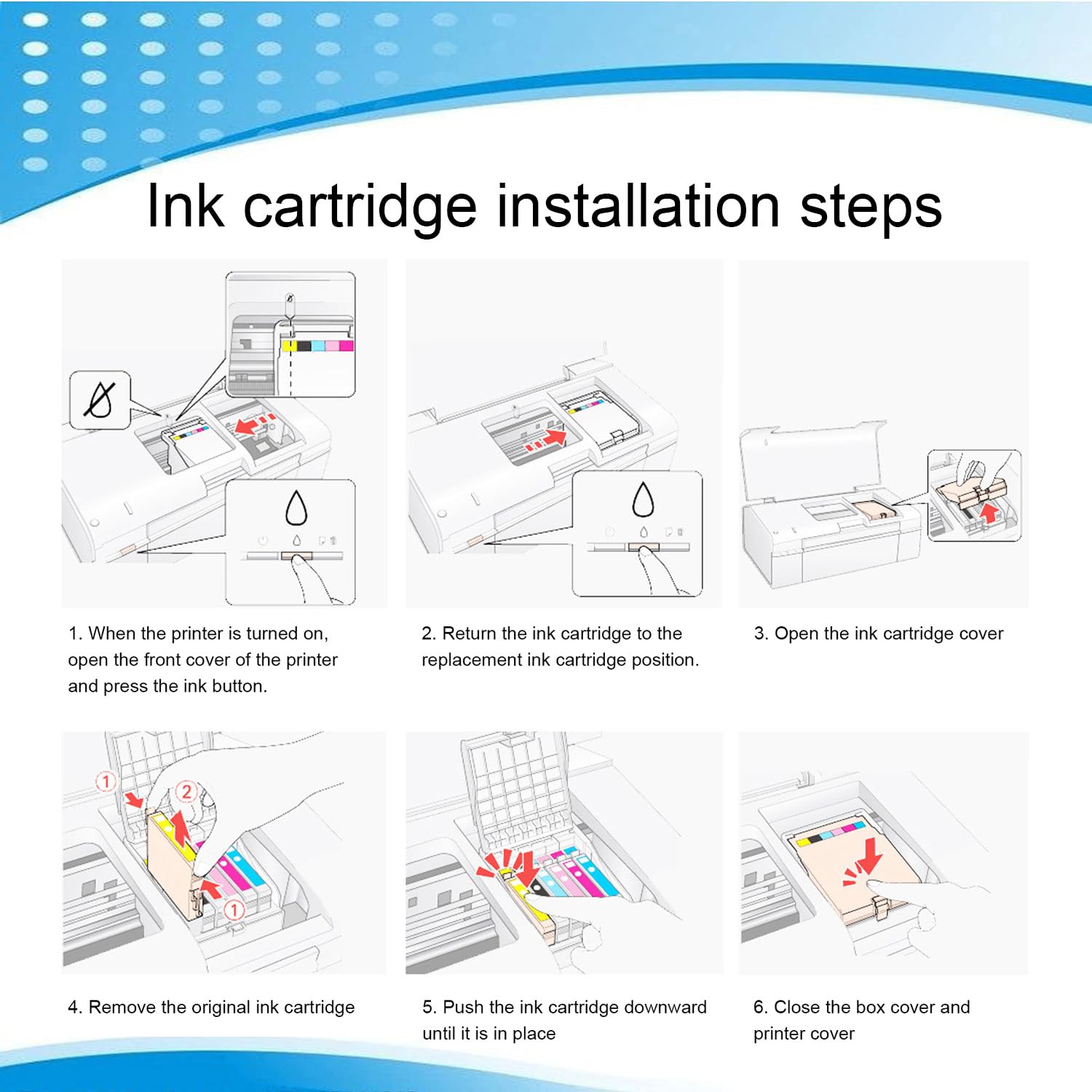 Ink cartridge installation steps

1. When the printer is turned on, open the front cover of the printer and press the ink button.

2. Return the ink cartridge to the replacement ink cartridge position.

3. Open the ink cartridge cover

① ② ①

4. Remove the original ink cartridge

5. Push the ink cartridge downward until it is in place

6. Close the box cover and printer cover