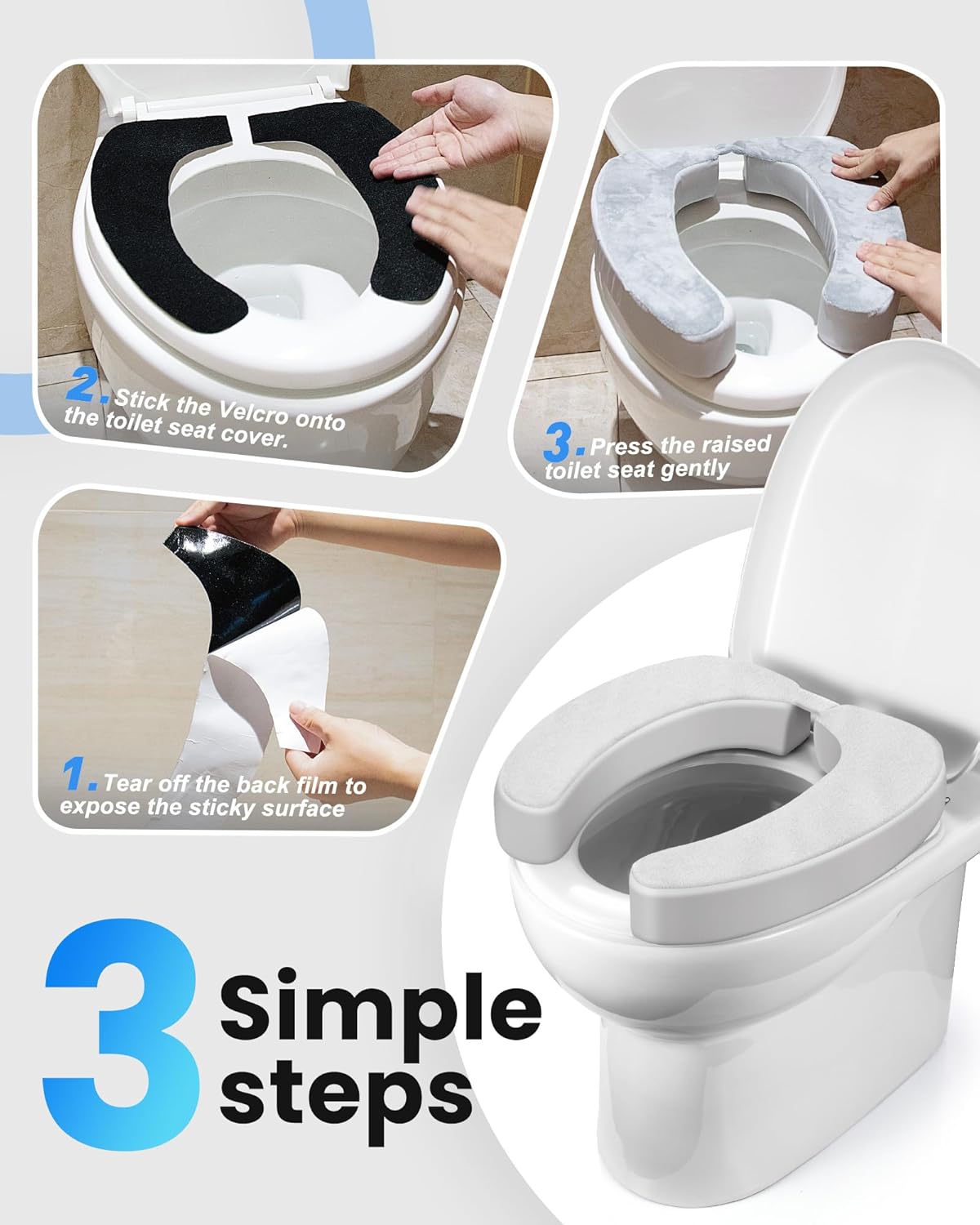 2. Stick the Velcro onto the toilet seat cover.

3. Press the raised toilet seat gently

1. Tear off the back film to expose the sticky surface

3 Simple steps