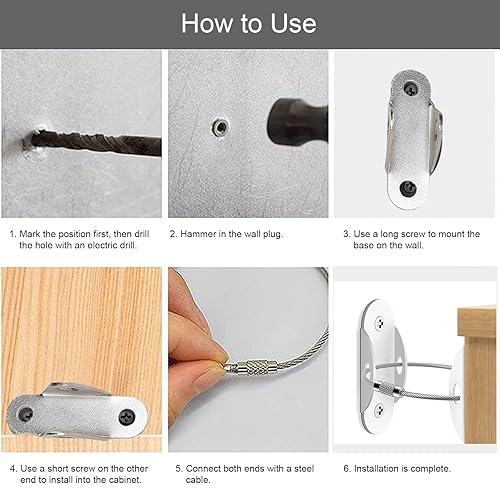 How to Use

1. Mark the position first, then drill the hole with an electric drill.

2. Hammer in the wall plug.

3. Use a long screw to mount the base on the wall.

4. Use a short screw on the other end to install into the cabinet.

5. Connect both ends with a steel cable.

6. Installation is complete.