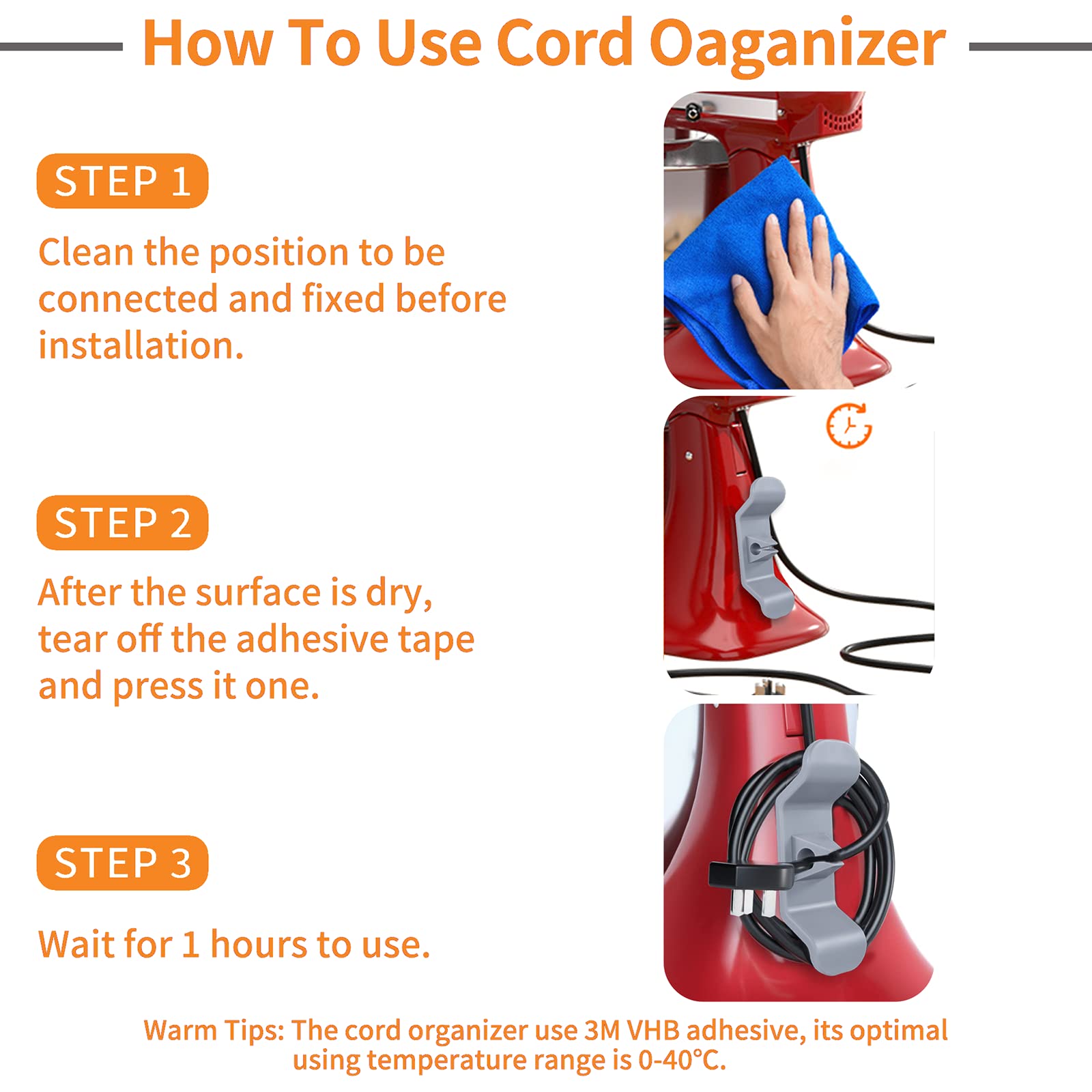 How To Use Cord Oaganizer

STEP 1

Clean the position to be connected and fixed before installation.

STEP 2

After the surface is dry, tear off the adhesive tape and press it one.

STEP 3

Wait for 1 hours to use.

Warm Tips: The cord organizer use 3M VHB adhesive, its optimal using temperature range is 0-40℃.