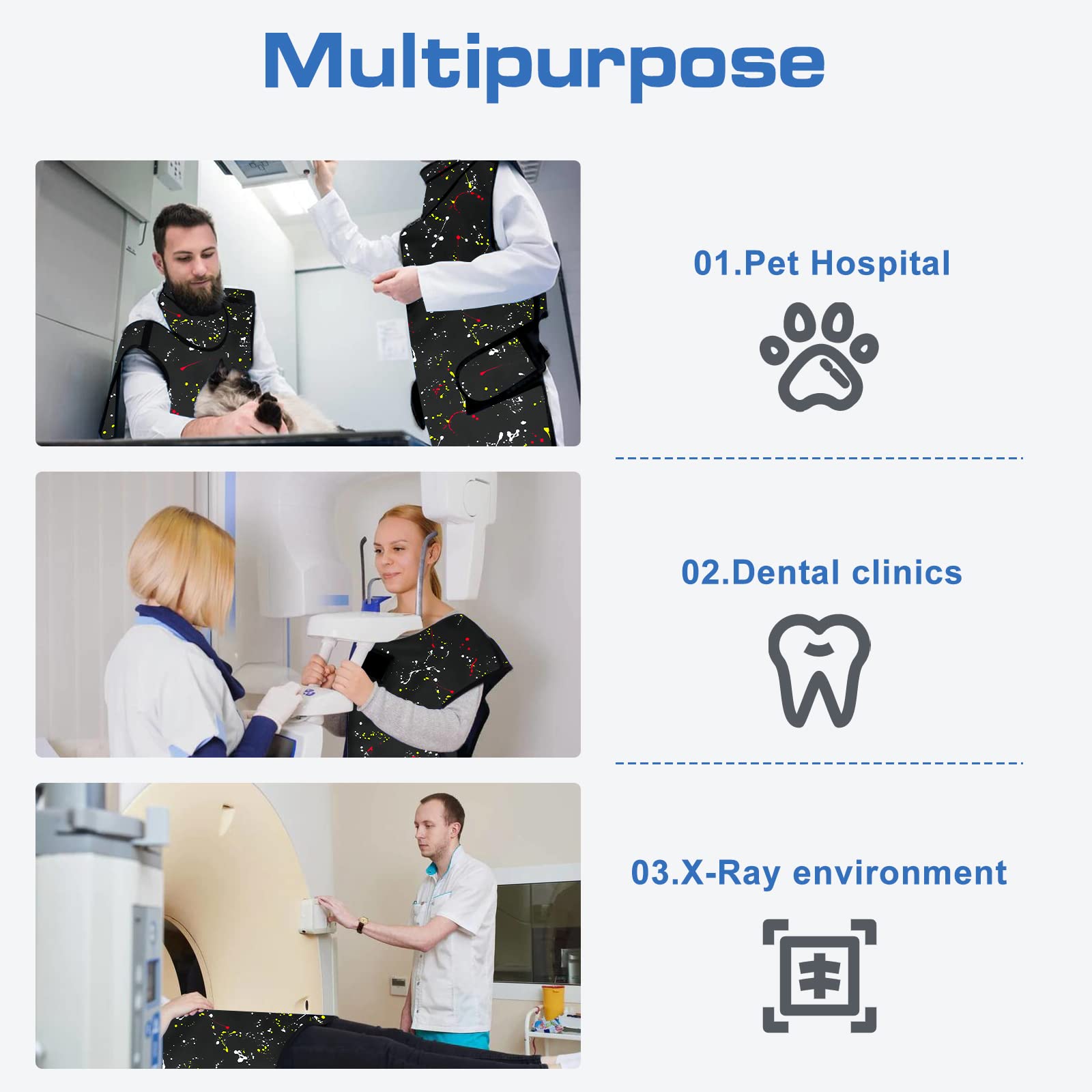 Multipurpose

01.Pet Hospital

02.Dental clinics

03.X-Ray environment