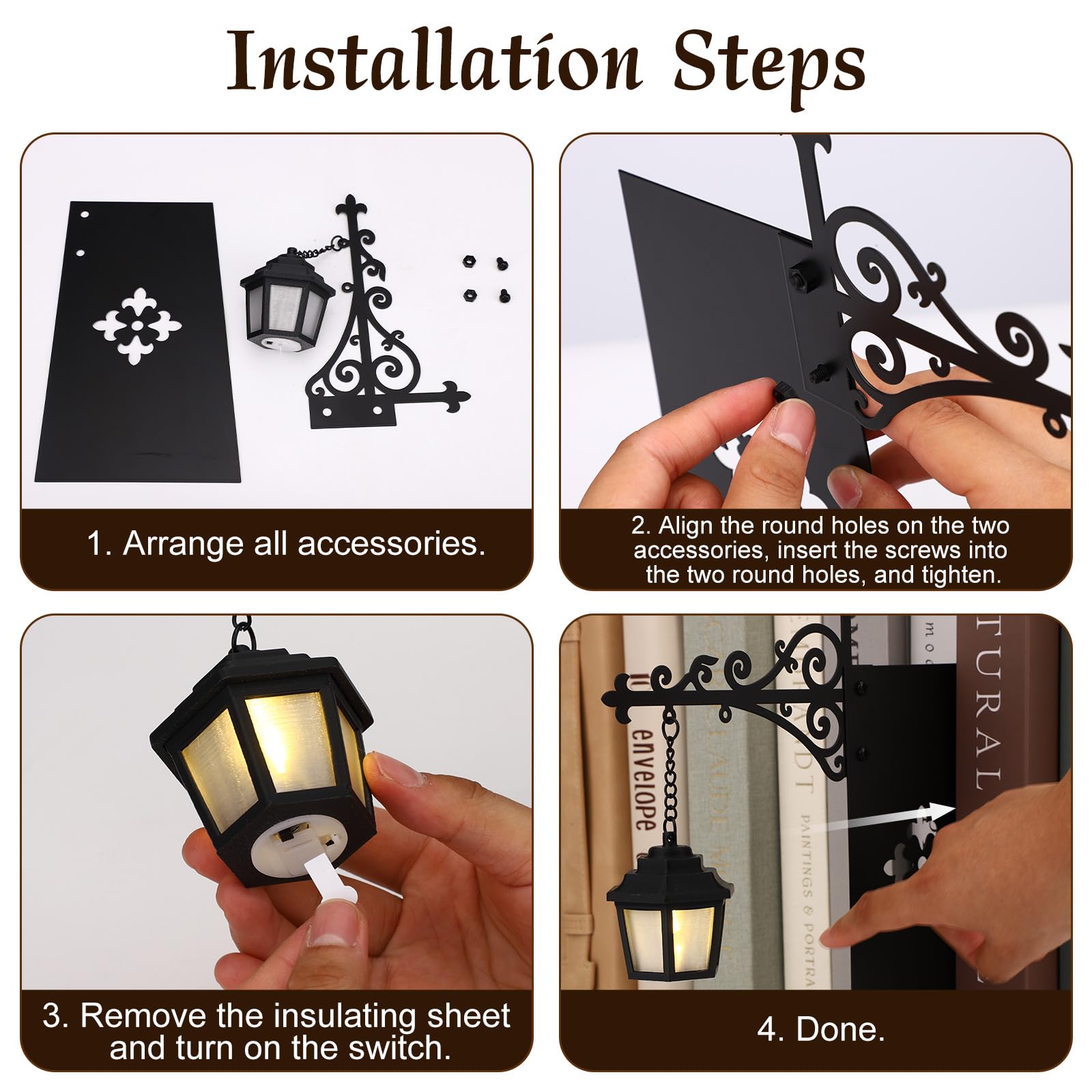 Installation Steps

1. Arrange all accessories.

2. Align the round holes on the two accessories, insert the screws into the two round holes, and tighten.

3. Remove the insulating sheet and turn on the switch.

envelope

PAINTINGS & PORTRA

TURAL

4. Done.