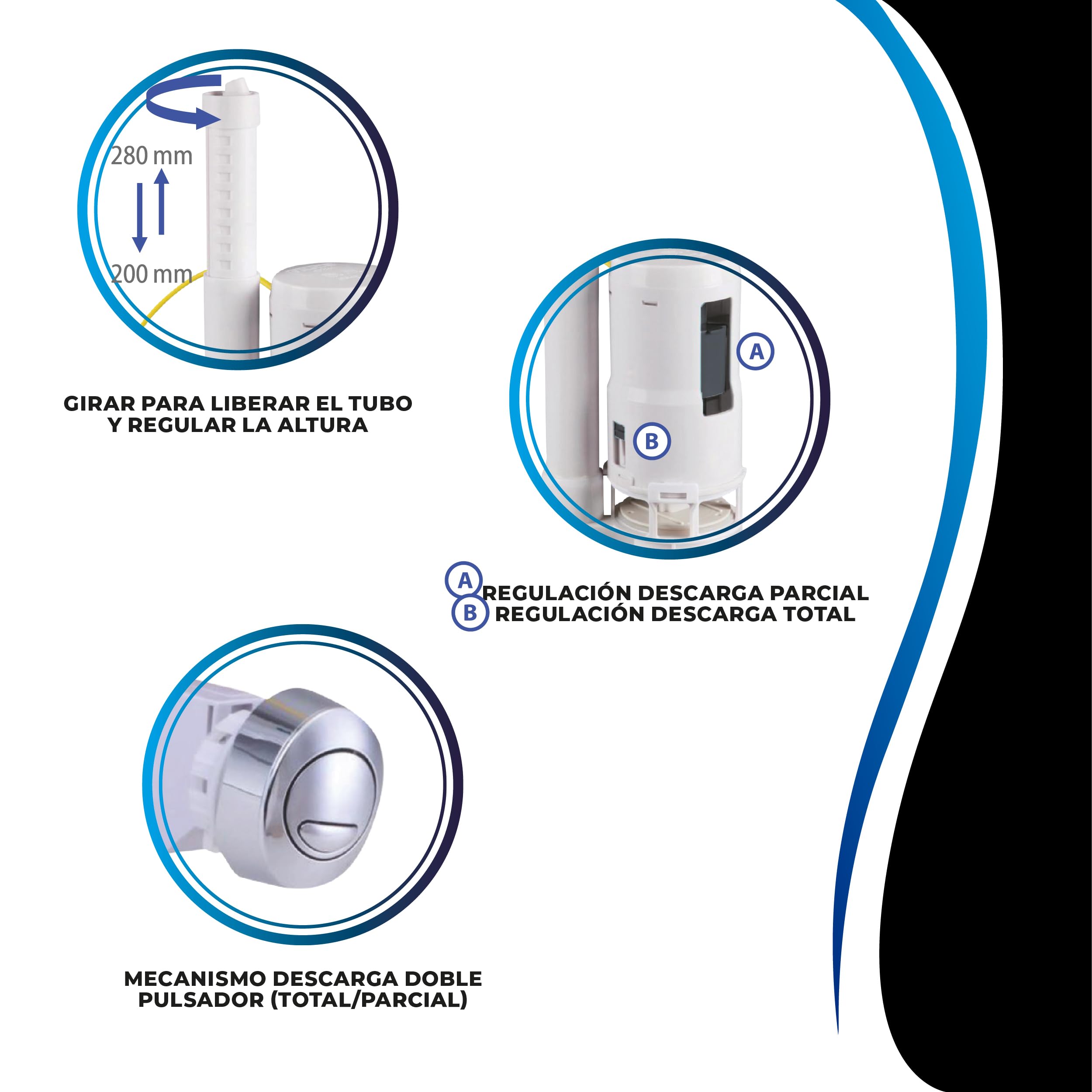 280 mm
200 mm

GIRAR PARA LIBERAR EL TUBO Y REGULAR LA ALTURA

A
B

A REGULACIÓN DESCARGA PARCIAL
B REGULACIÓN DESCARGA TOTAL

MECANISMO DESCARGA DOBLE PULSADOR (TOTAL/PARCIAL)