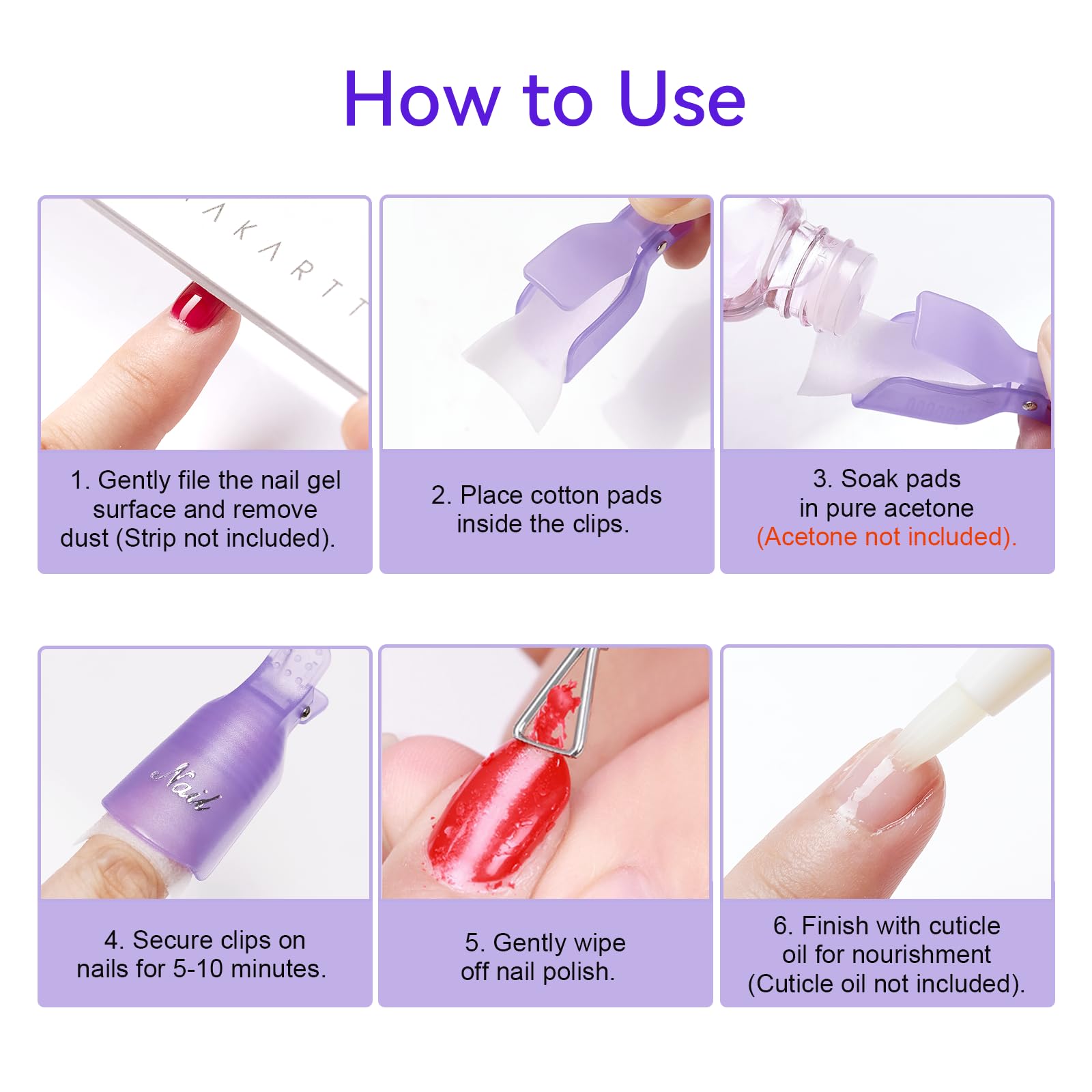 How to Use

AKARTT

1. Gently file the nail gel surface and remove dust (Strip not included).

2. Place cotton pads inside the clips.

3. Soak pads in pure acetone (Acetone not included).

Nail

4. Secure clips on nails for 5-10 minutes.

5. Gently wipe off nail polish.

6. Finish with cuticle oil for nourishment (Cuticle oil not included).