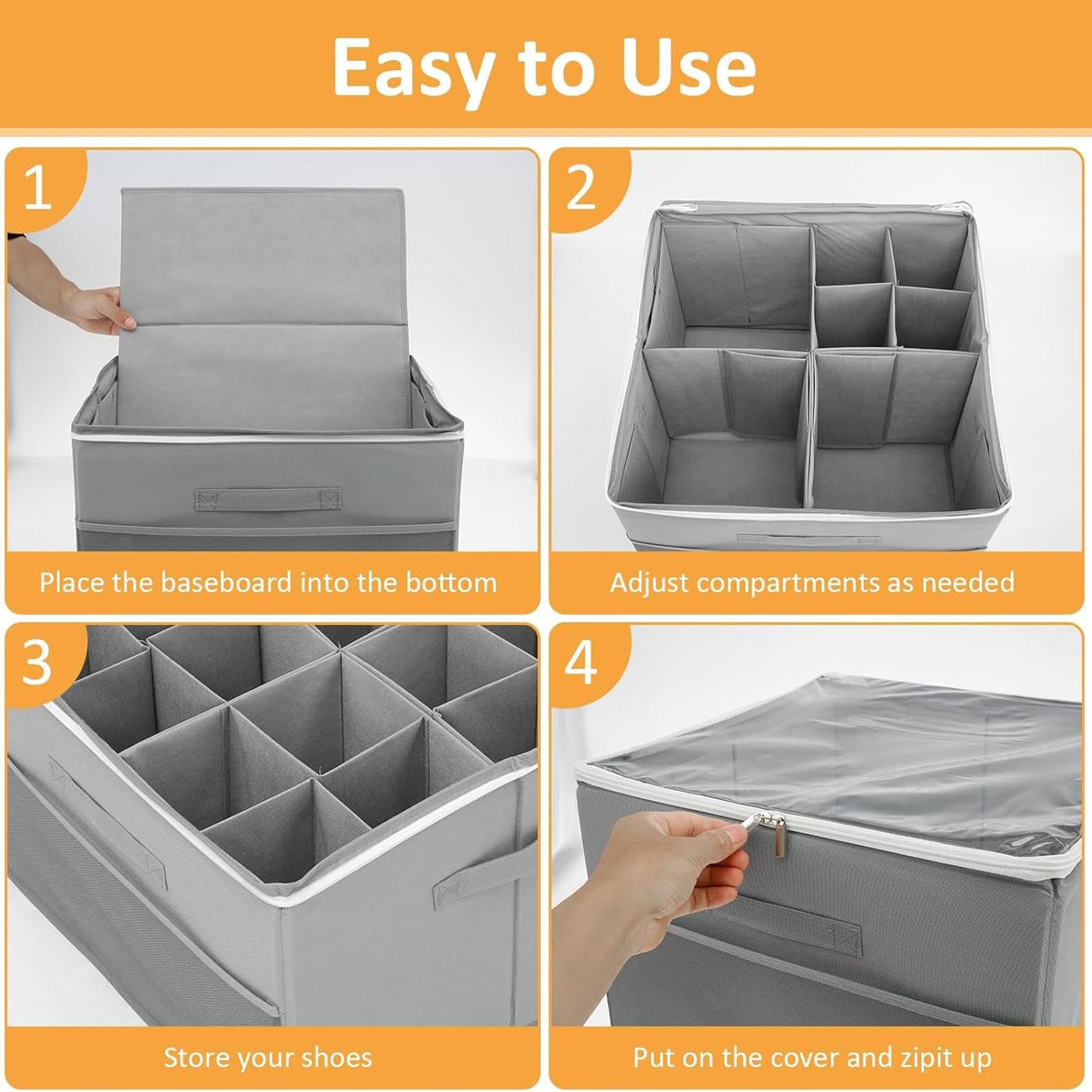 Easy to Use

1

Place the baseboard into the bottom

2

Adjust compartments as needed

3

Store your shoes

4

Put on the cover and zipit up