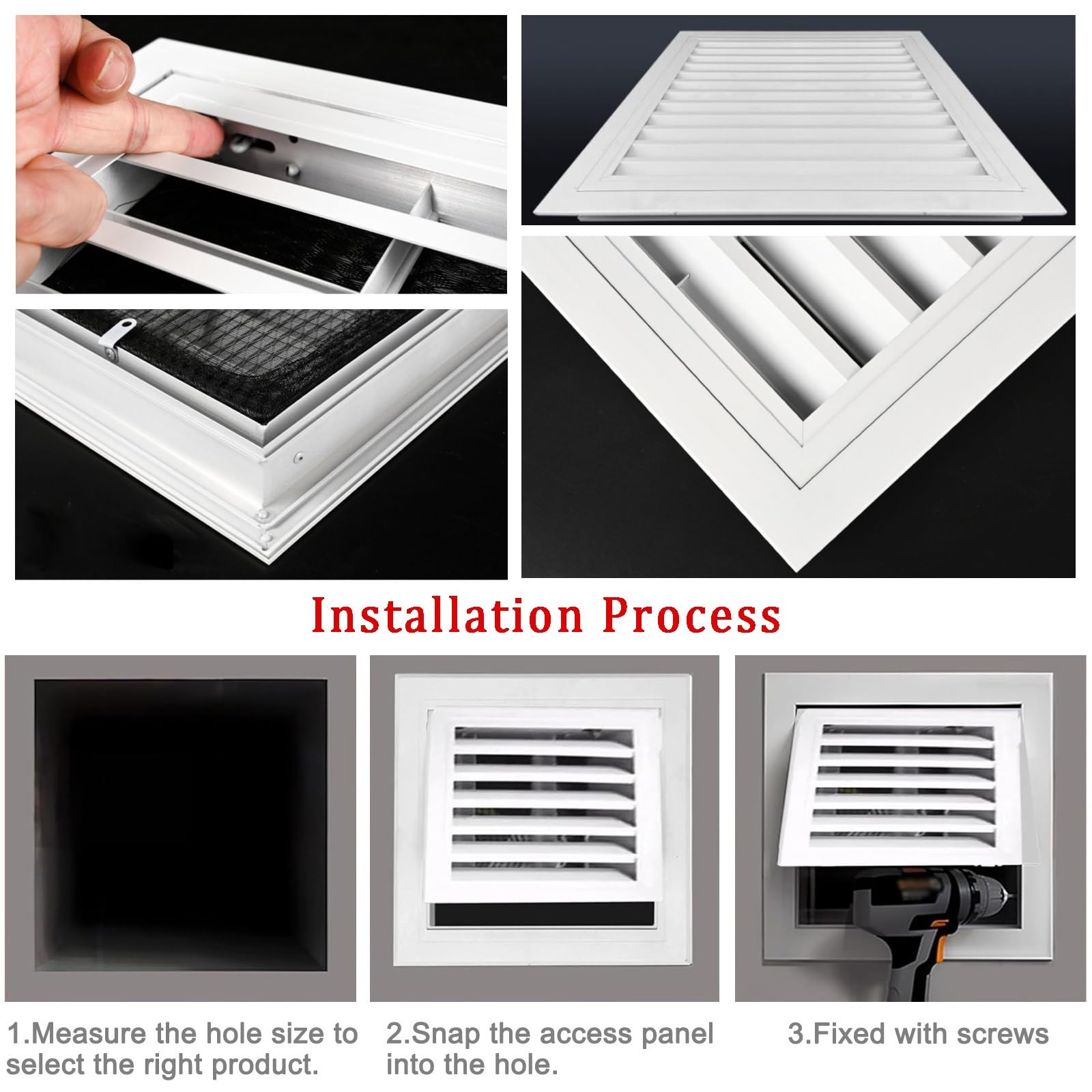 Installation Process

1.Measure the hole size to select the right product.

2.Snap the access panel into the hole.

3.Fixed with screws