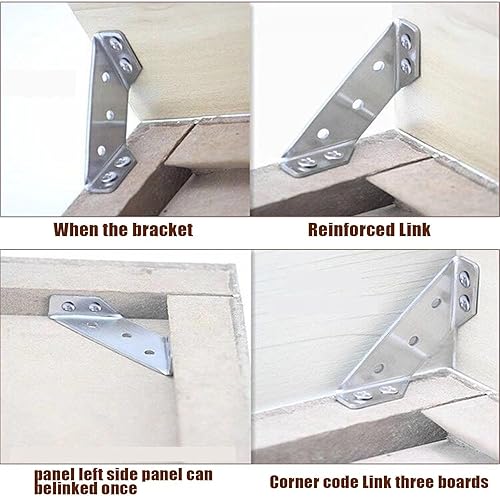 When the bracket

Reinforced Link

panel left side panel can belinked once

Corner code Link three boards