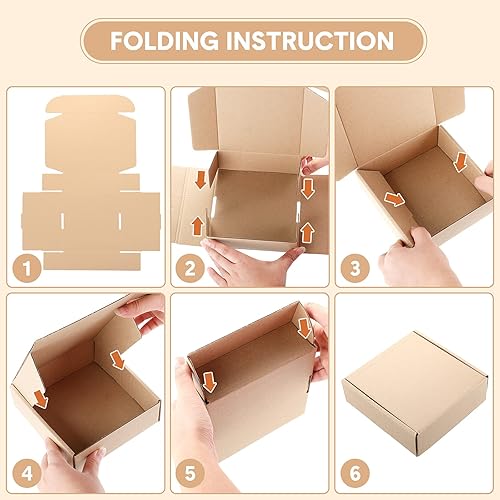 FOLDING INSTRUCTION

1

2

3

4

5

6