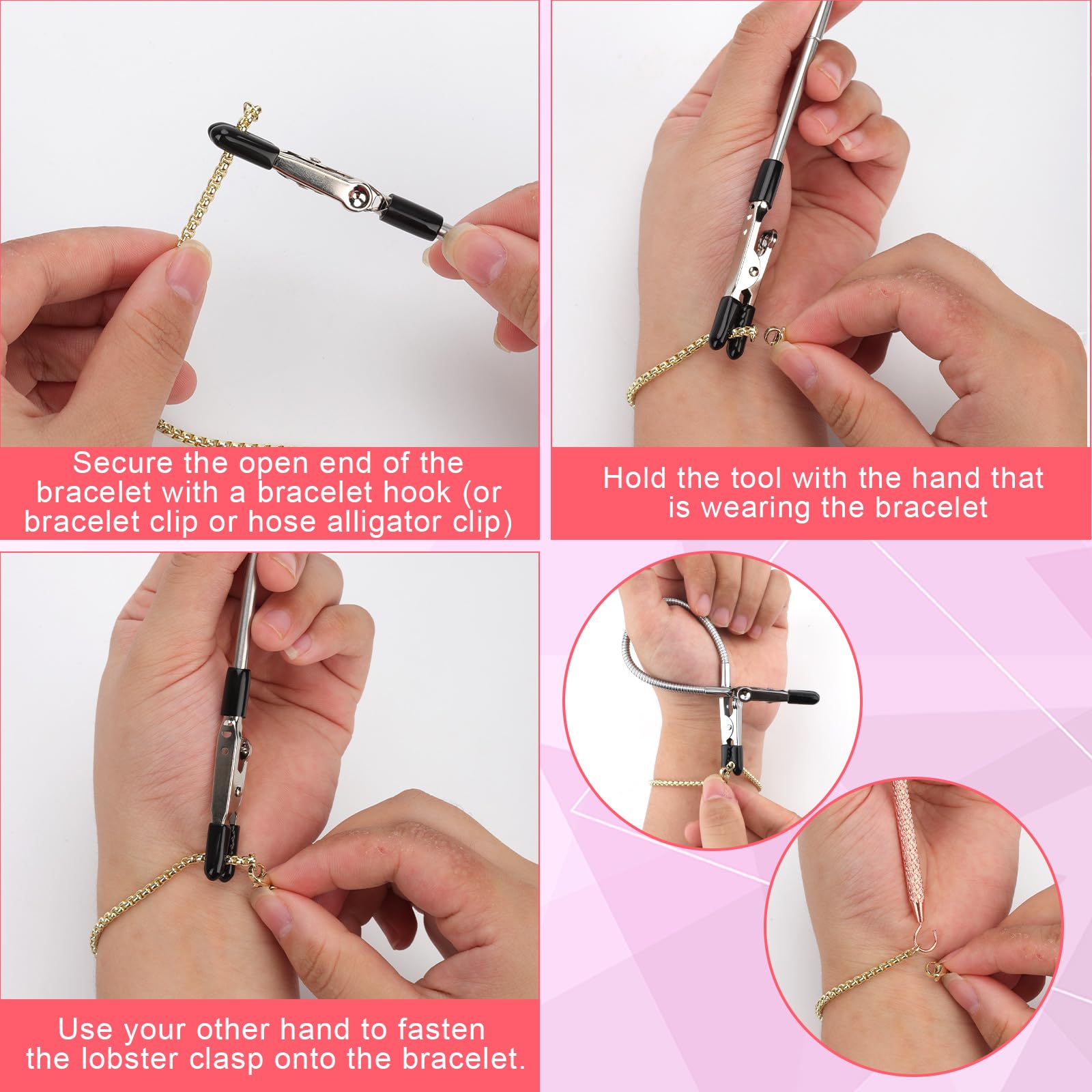 Secure the open end of the bracelet with a bracelet hook (or bracelet clip or hose alligator clip)

Hold the tool with the hand that is wearing the bracelet

Use your other hand to fasten the lobster clasp onto the bracelet.