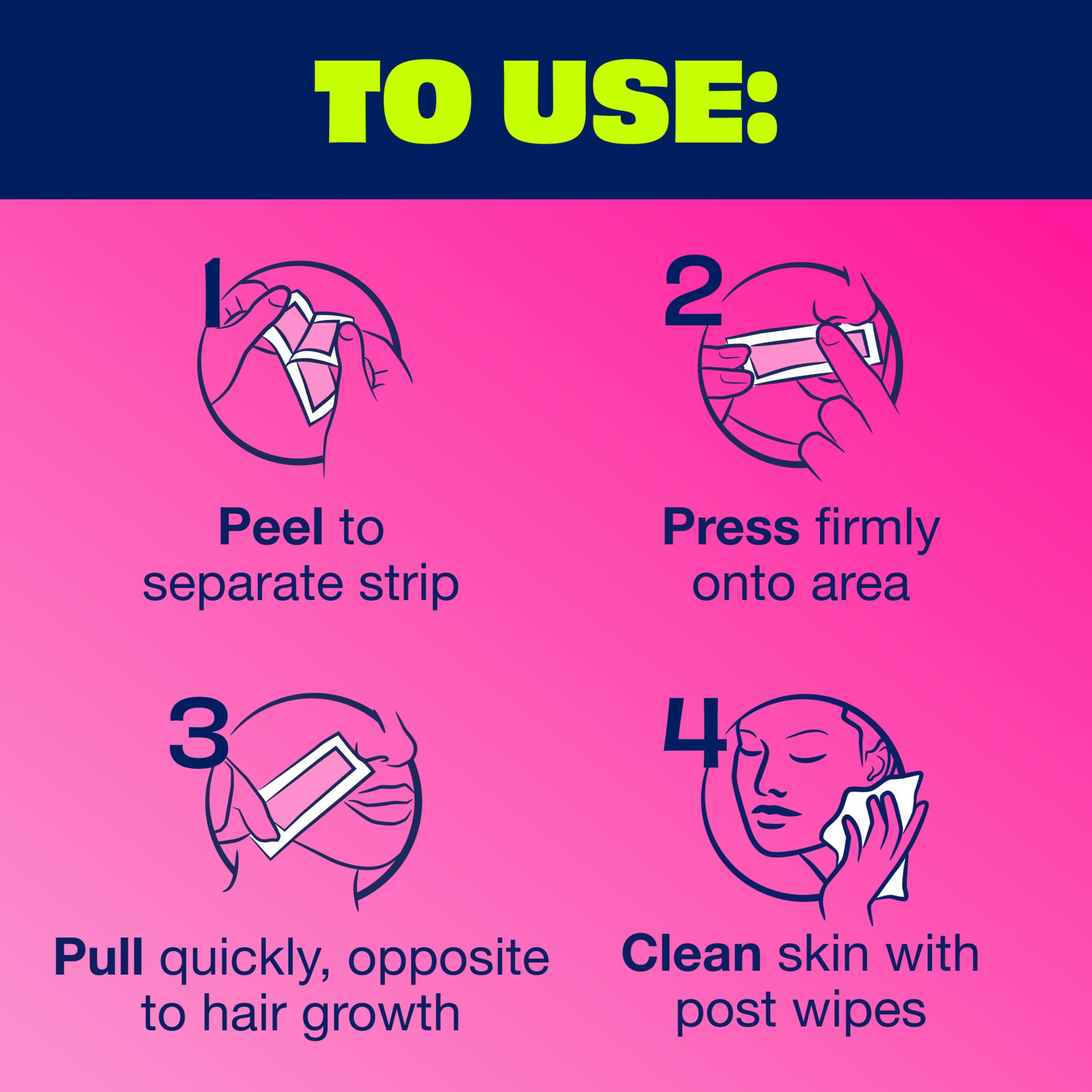 TO USE:

1

Peel to separate strip

2

Press firmly onto area

3

Pull quickly, opposite to hair growth

4

Clean skin with post wipes