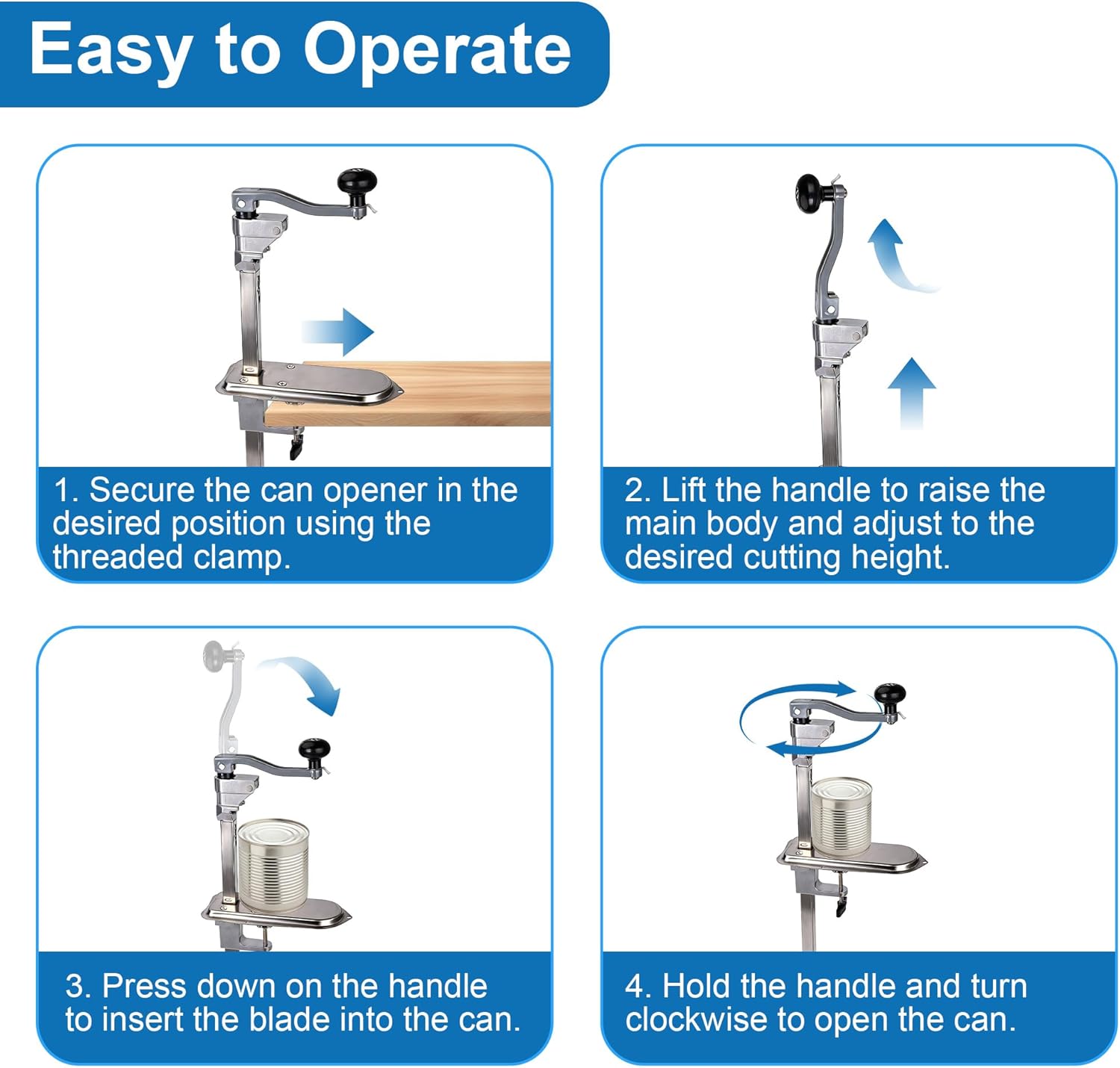 Easy to Operate

1. Secure the can opener in the desired position using the threaded clamp.

2. Lift the handle to raise the main body and adjust to the desired cutting height.

3. Press down on the handle to insert the blade into the can.

4. Hold the handle and turn clockwise to open the can.